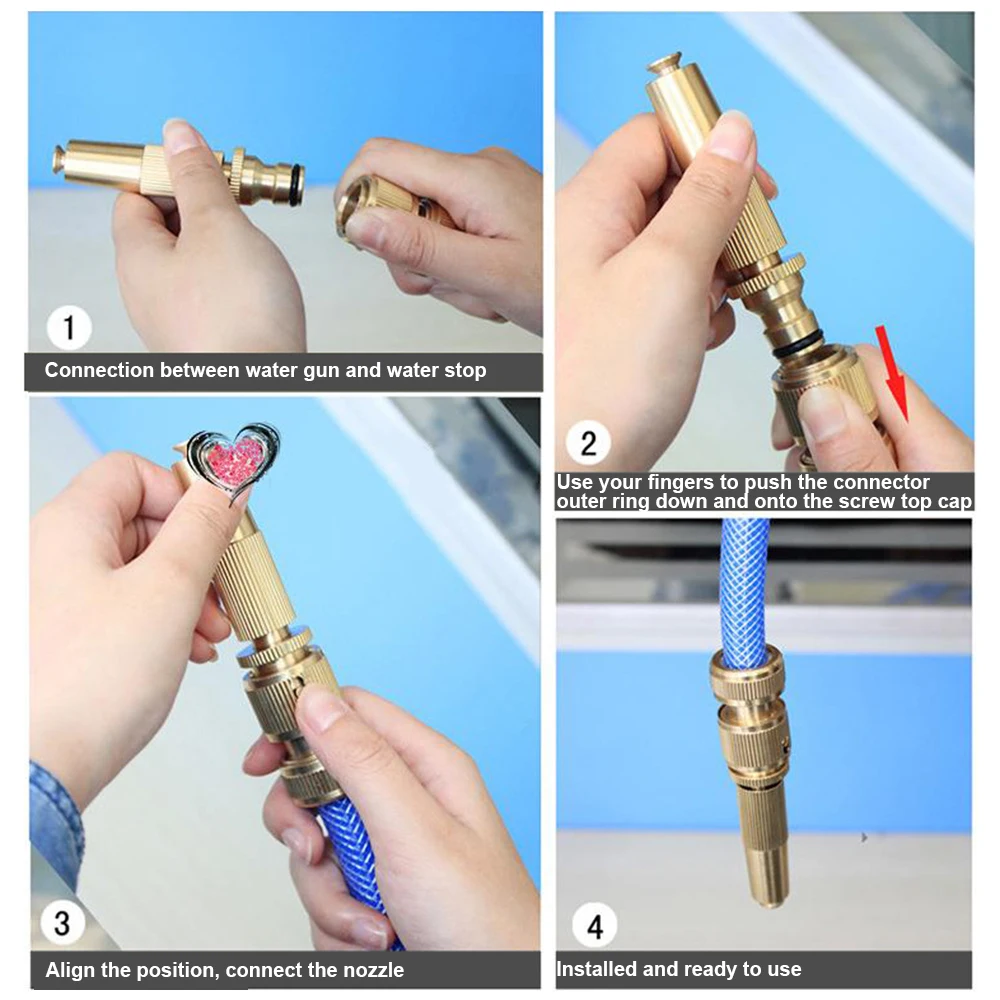 1

Connection between water gun and water stop

2

Use your fingers to push the connector outer ring down and onto the screw top cap

3

Align the position, connect the nozzle

4

Installed and ready to use