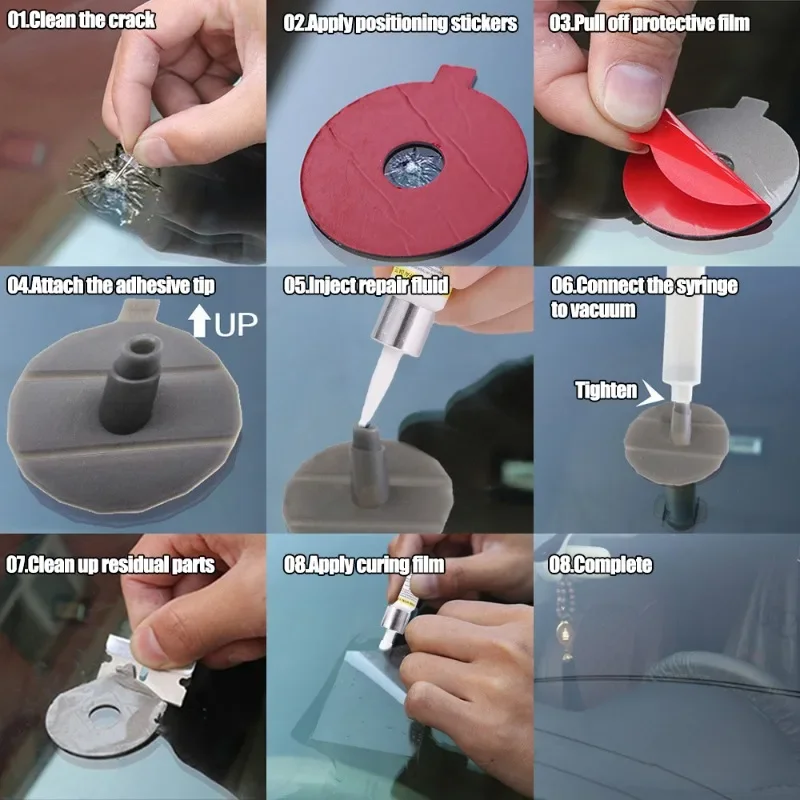 01.Clean the crack

02.Apply positioning stickers

03.Pull off protective film

04.Attach the adhesive tip

UP

05.Inject repair fluid

06.Connect the syringe to vacuum

Tighten

07.Clean up residual parts

08.Apply curing film

08.Complete