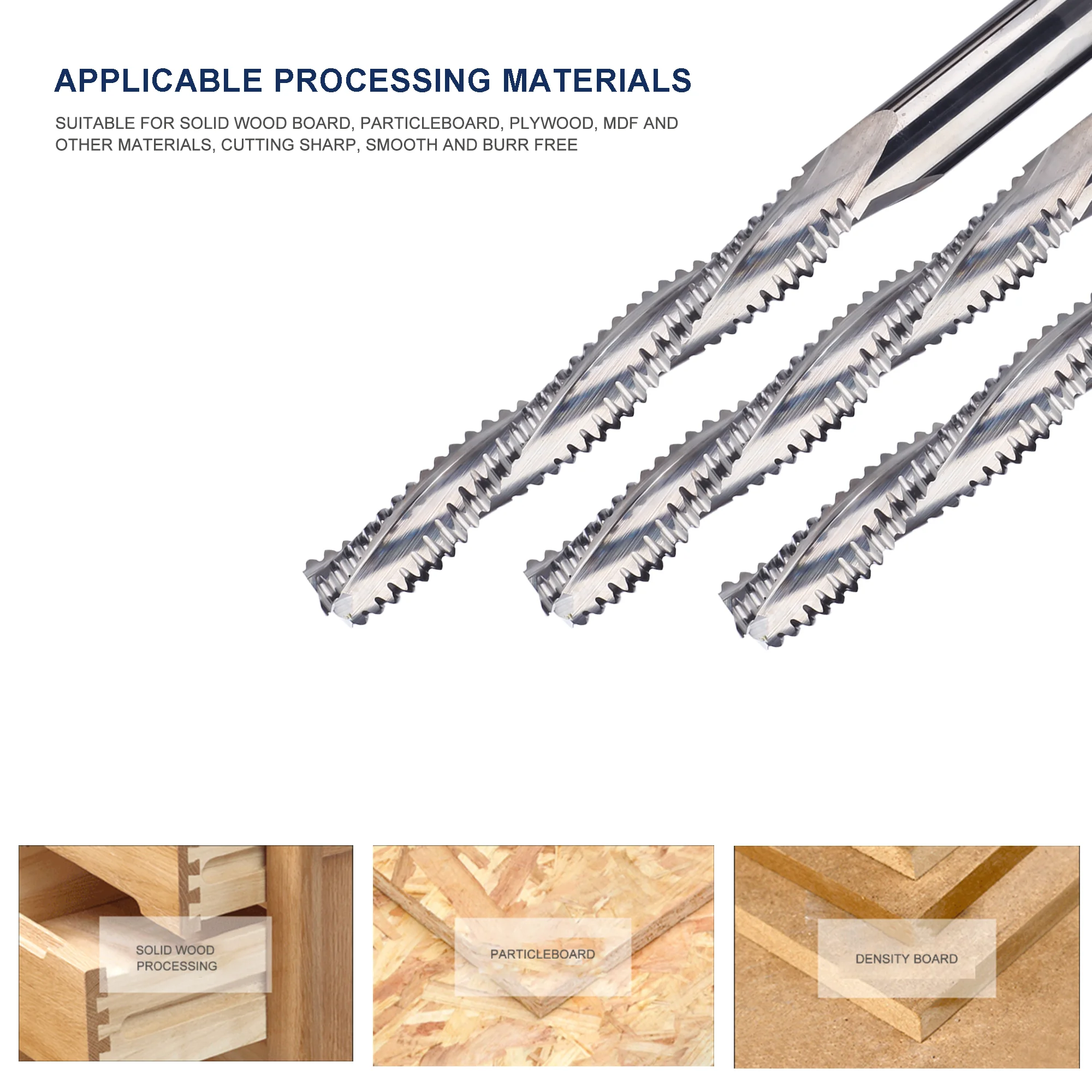 APPLICABLE PROCESSING MATERIALS

SUITABLE FOR SOLID WOOD BOARD, PARTICLEBOARD, PLYWOOD, MDF AND OTHER MATERIALS, CUTTING SHARP, SMOOTH AND BURR FREE

SOLID WOOD PROCESSING

PARTICLEBOARD

DENSITY BOARD