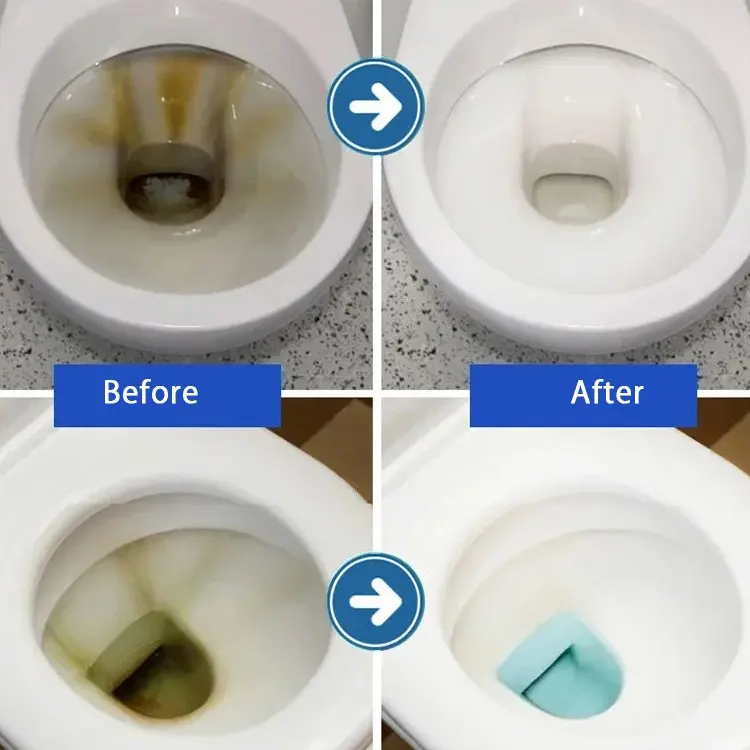 Before

After