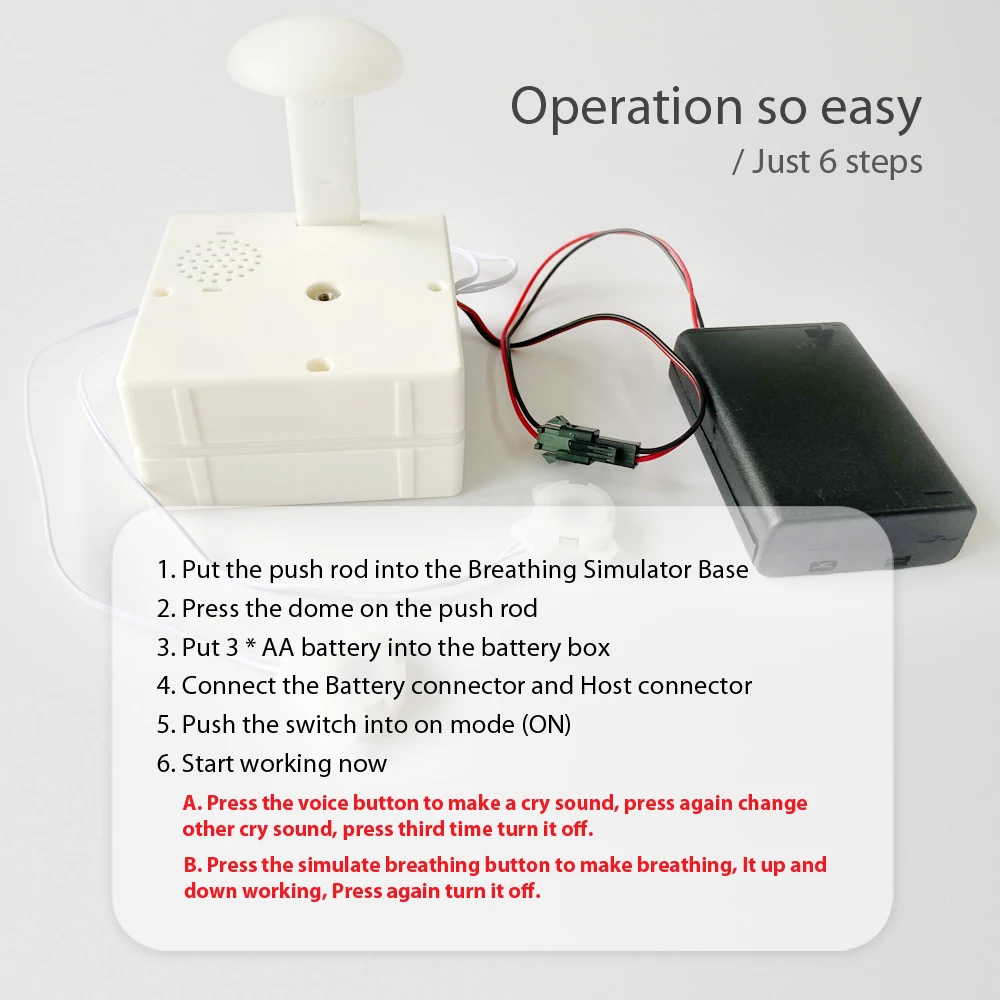 Operation so easy
/ Just 6 steps

1. Put the push rod into the Breathing Simulator Base
2. Press the dome on the push rod
3. Put 3 * AA battery into the battery box
4. Connect the Battery connector and Host connector
5. Push the switch into on mode (ON)
6. Start working now

A. Press the voice button to make a cry sound, press again change other cry sound, press third time turn it off.

B. Press the simulate breathing button to make breathing, It up and down working, Press again turn it off.