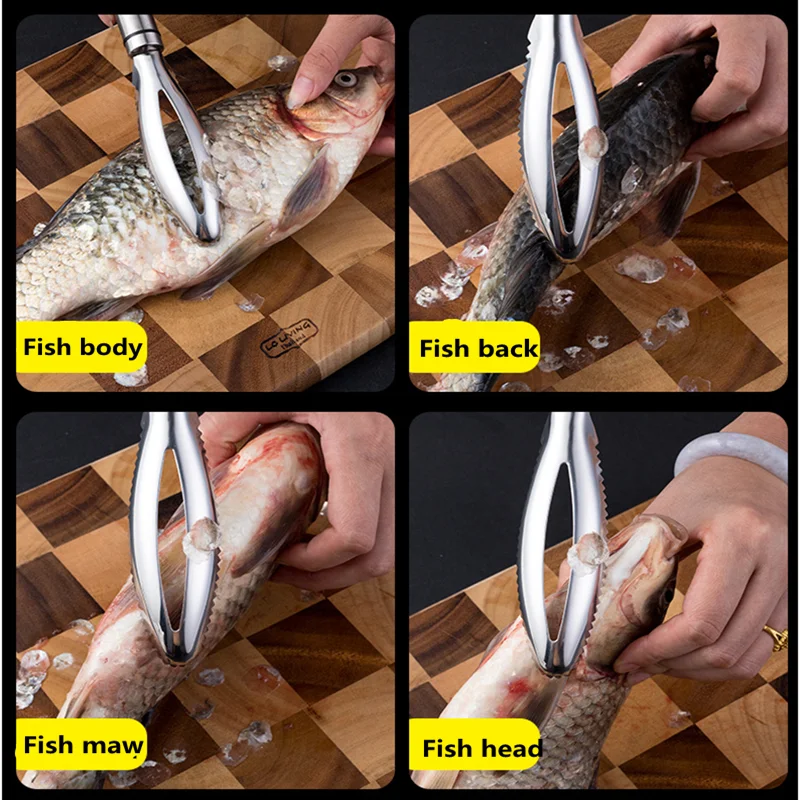 Fish body

LO LIVING

Fish back

Fish maw

Fish head