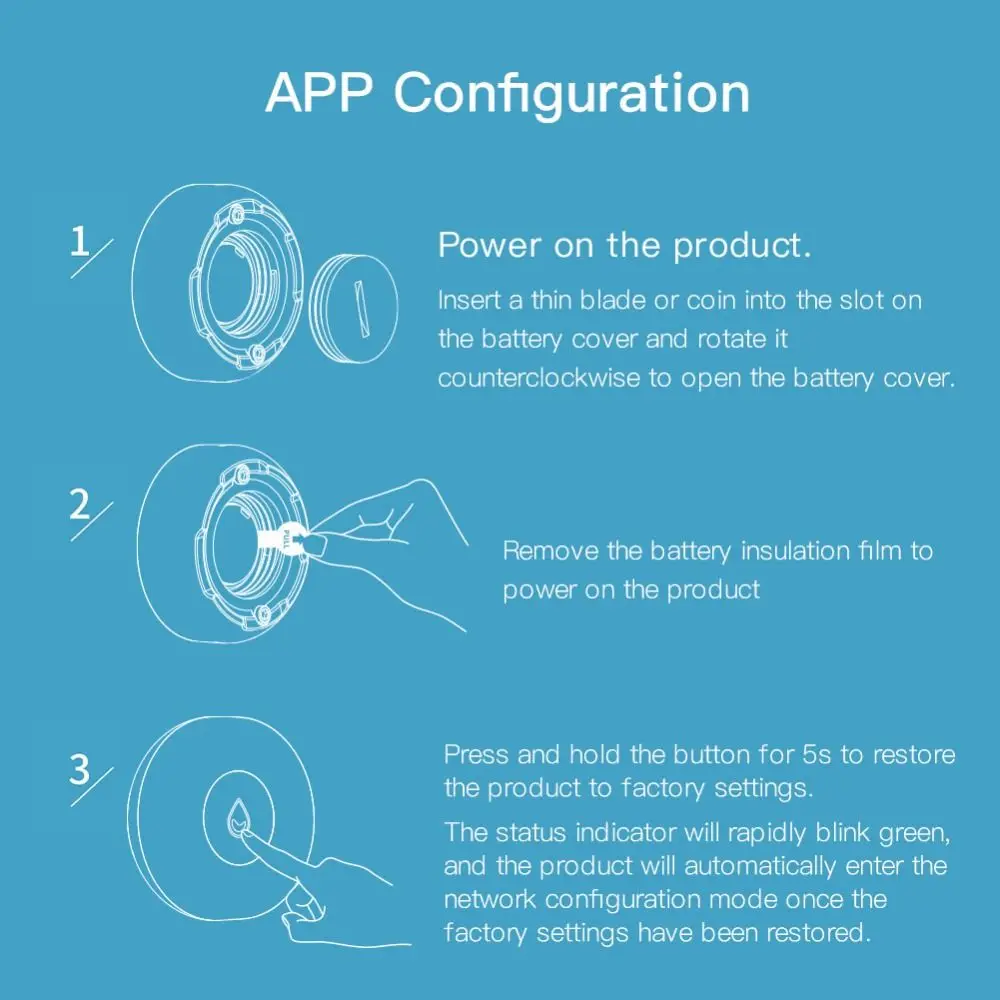 APP Configuration

1

Power on the product.

Insert a thin blade or coin into the slot on the battery cover and rotate it counterclockwise to open the battery cover.

2

PULL

Remove the battery insulation film to power on the product

3

Press and hold the button for 5s to restore the product to factory settings.

The status indicator will rapidly blink green, and the product will automatically enter the network configuration mode once the factory settings have been restored.