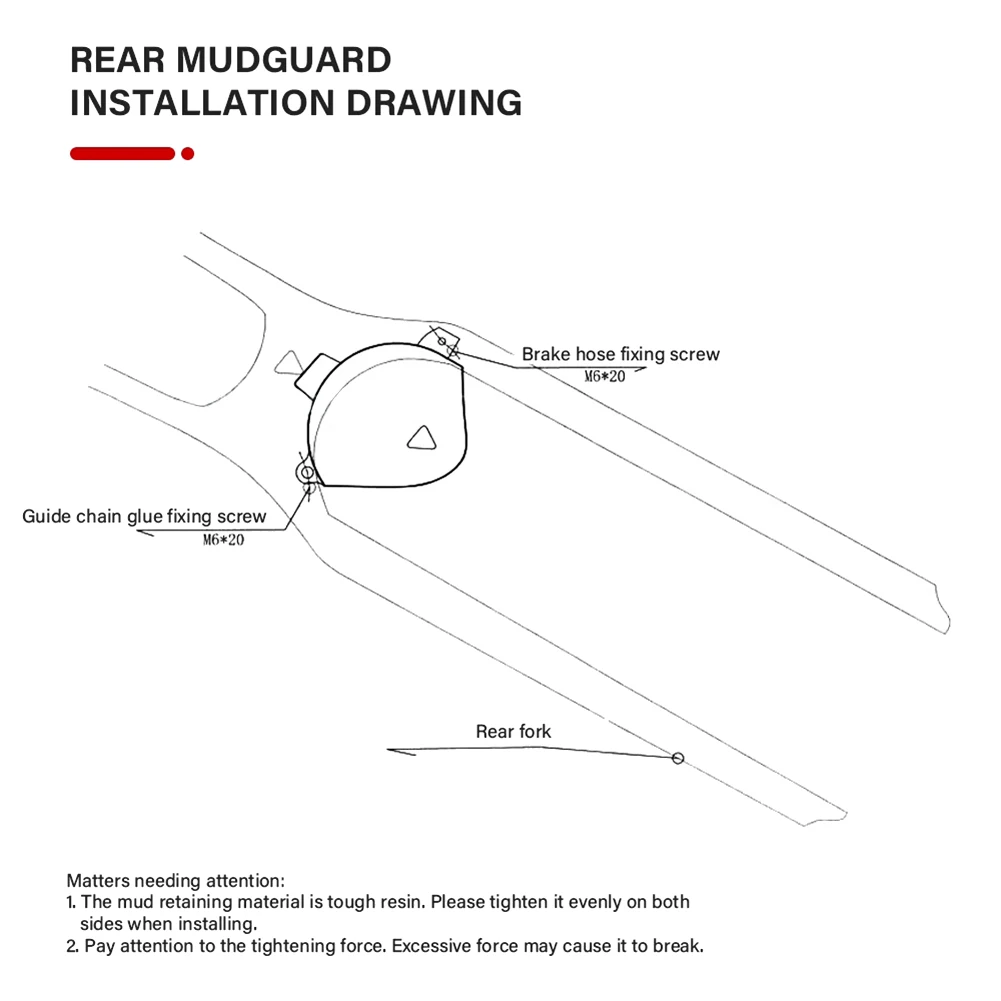 REAR MUDGUARD
INSTALLATION DRAWING

Brake hose fixing screw
M6*20

Guide chain glue fixing screw
M6*20

Rear fork

Matters needing attention:
1. The mud retaining material is tough resin. Please tighten it evenly on both sides when installing.
2. Pay attention to the tightening force. Excessive force may cause it to break.