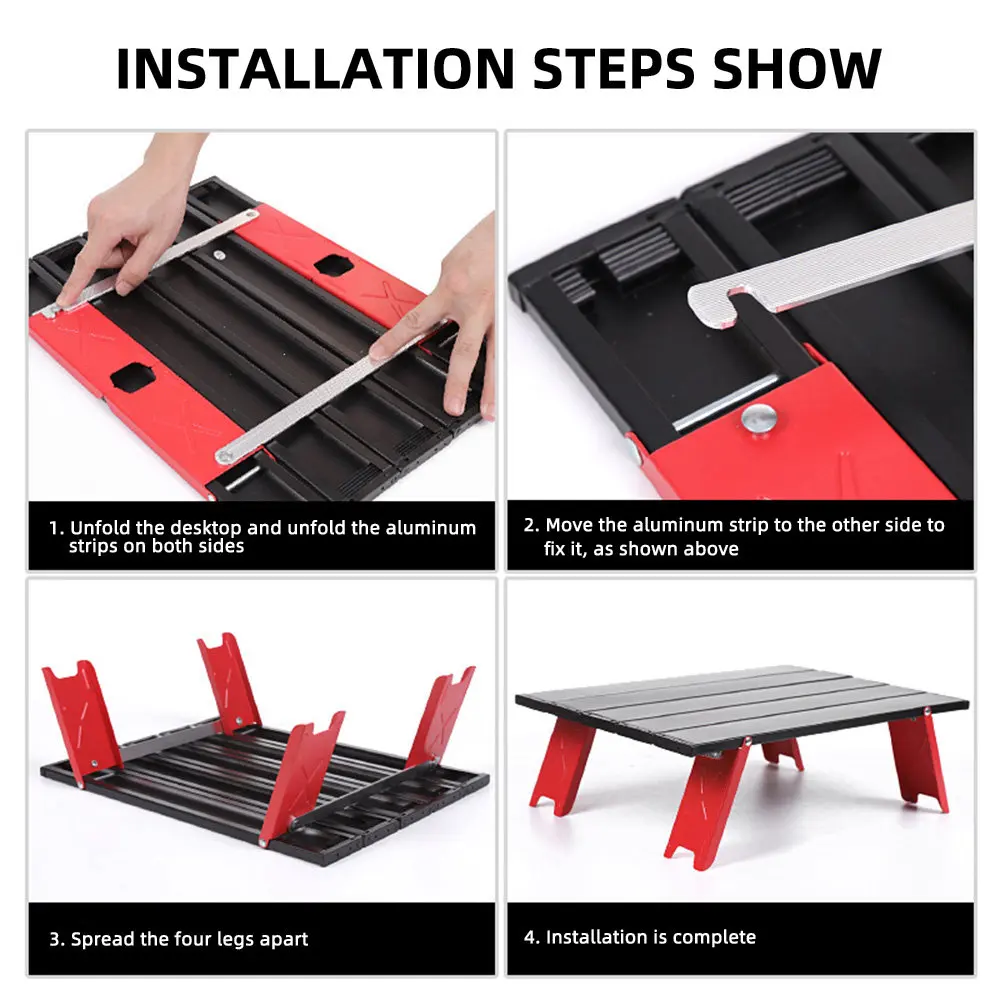 INSTALLATION STEPS SHOW

1. Unfold the desktop and unfold the aluminum strips on both sides

2. Move the aluminum strip to the other side to fix it, as shown above

3. Spread the four legs apart

4. Installation is complete