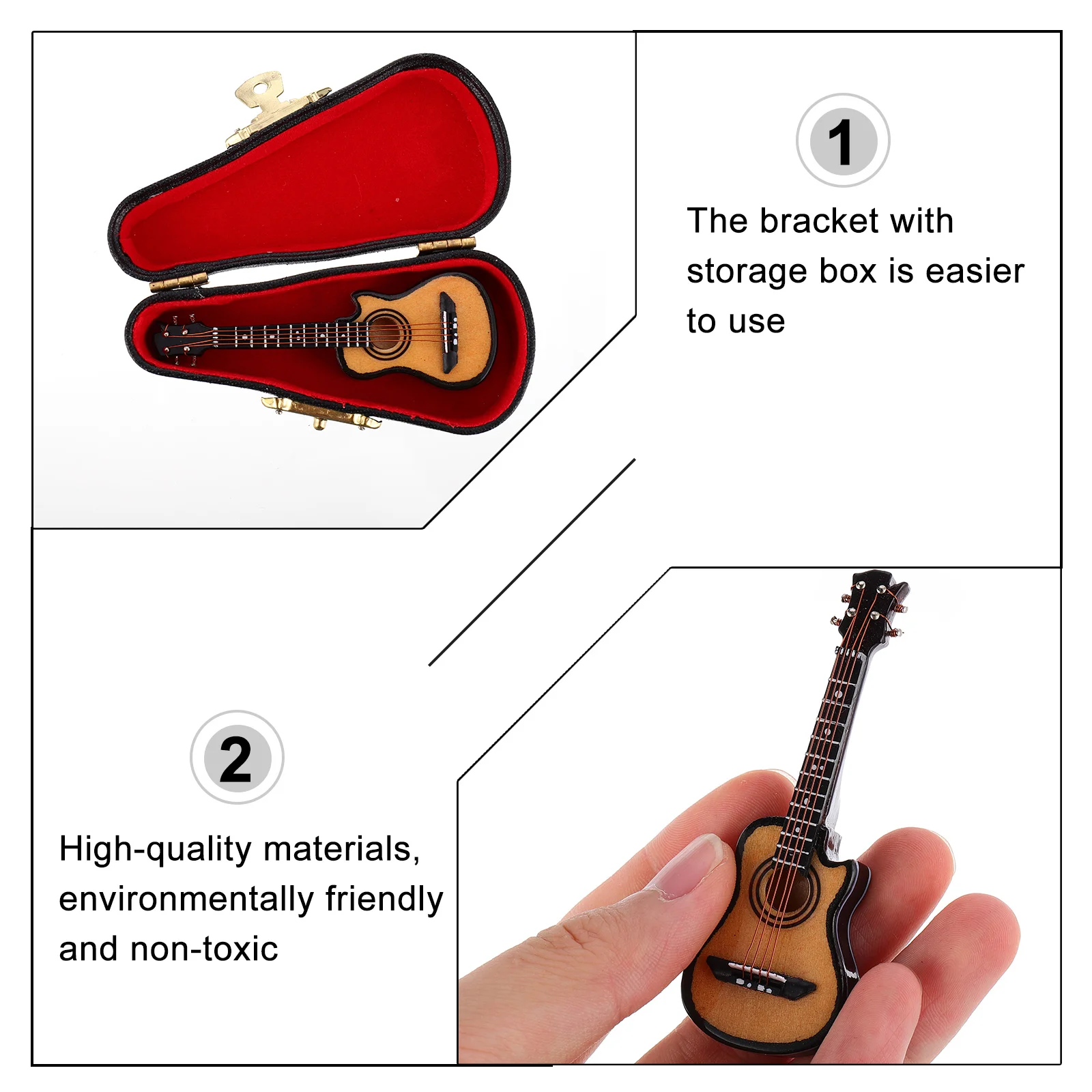 1

The bracket with storage box is easier to use

2

High-quality materials, environmentally friendly and non-toxic