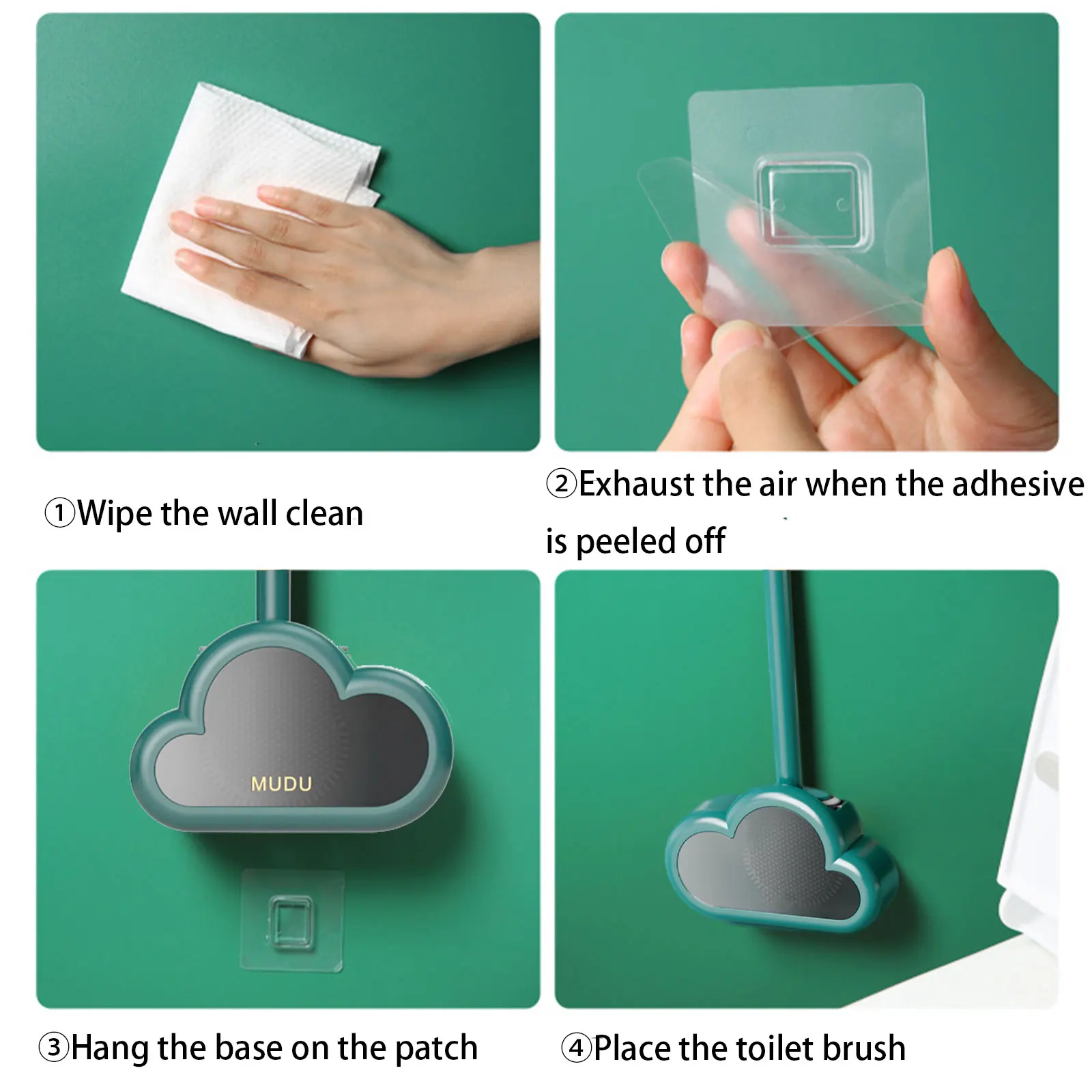 ①Wipe the wall clean

②Exhaust the air when the adhesive is peeled off

MUDU

③Hang the base on the patch

④Place the toilet brush