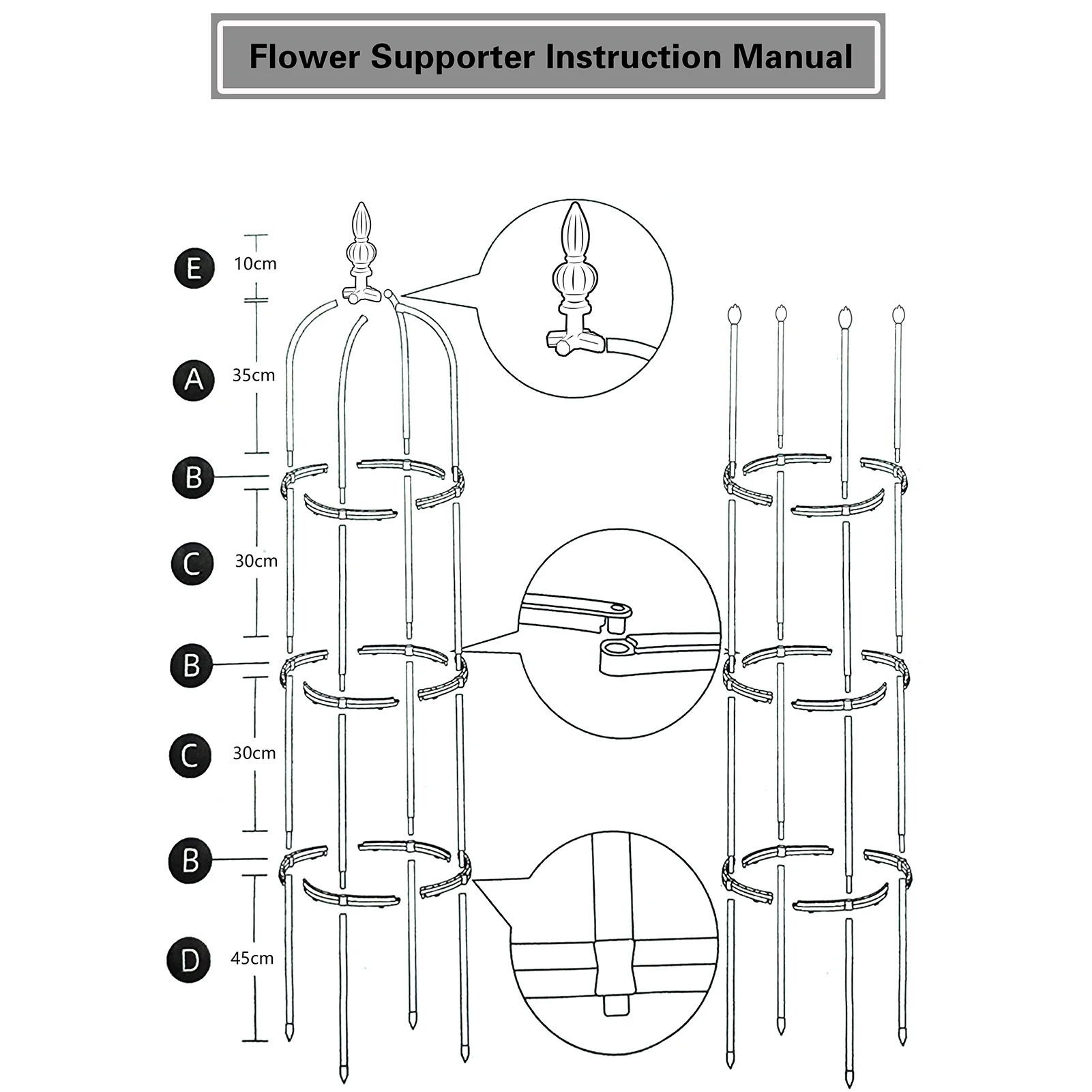 Flower Supporter Instruction Manual

E 10cm

A 35cm

B

C 30cm

B

C 30cm

B

D 45cm