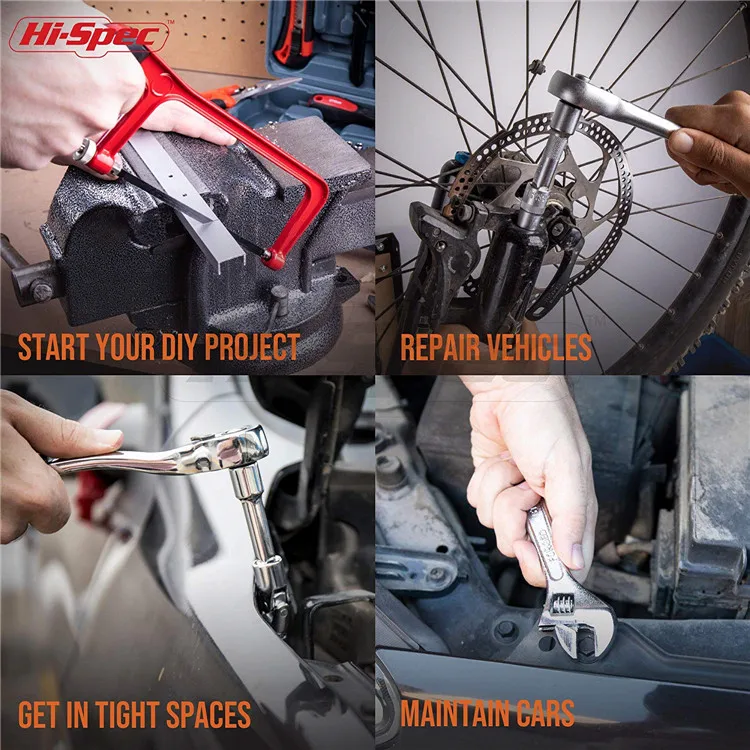 Hi-Spec™

START YOUR DIY PROJECT

REPAIR VEHICLES

GET IN TIGHT SPACES

MAINTAIN CARS