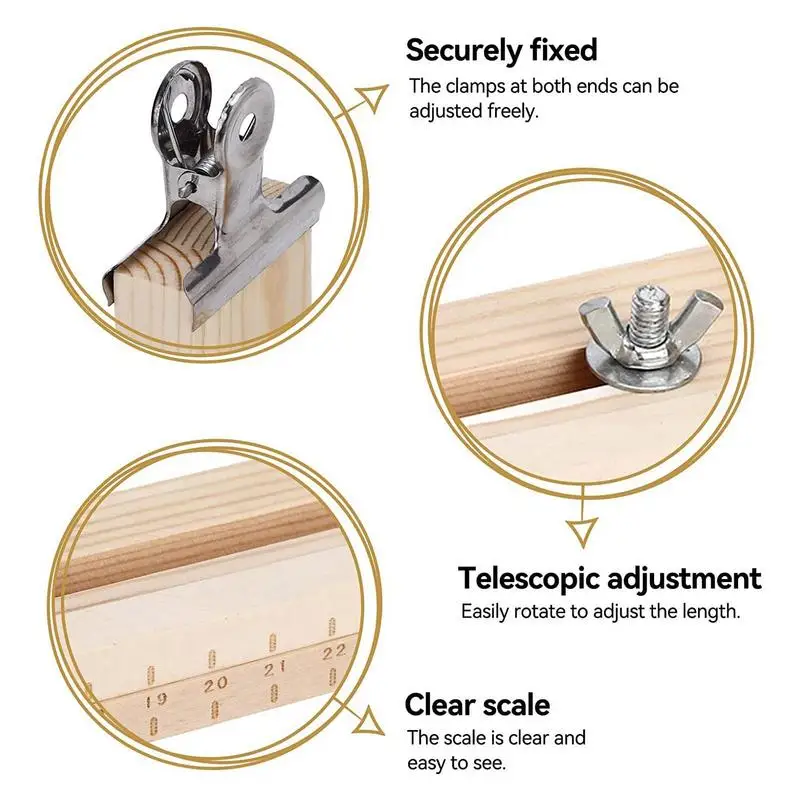 Securely fixed
The clamps at both ends can be adjusted freely.

Telescopic adjustment
Easily rotate to adjust the length.

19 20 21 22

Clear scale
The scale is clear and easy to see.