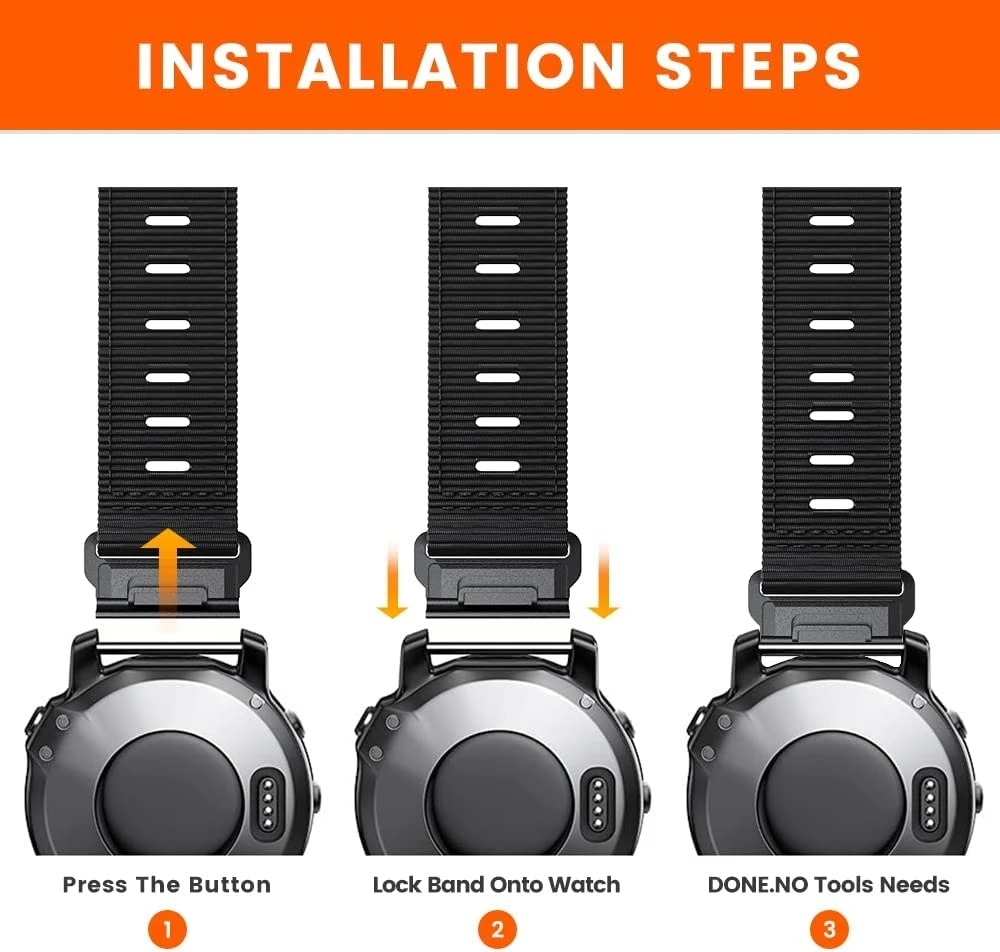 INSTALLATION STEPS

Press The Button
1

Lock Band Onto Watch
2

DONE.NO Tools Needs
3