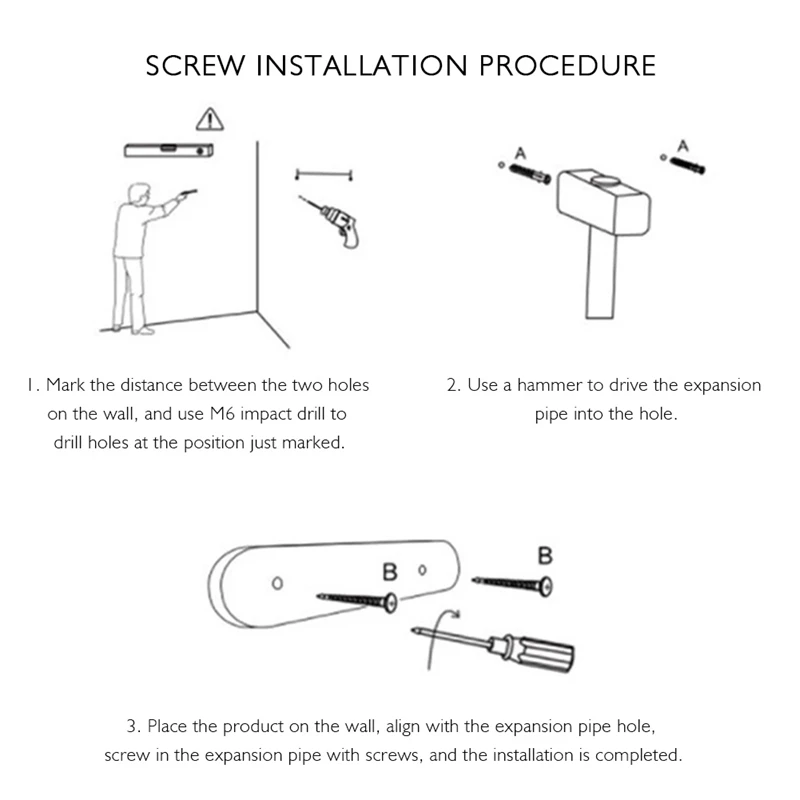 SCREW INSTALLATION PROCEDURE

A

A

1. Mark the distance between the two holes on the wall, and use M6 impact drill to drill holes at the position just marked.

2. Use a hammer to drive the expansion pipe into the hole.

B

B

3. Place the product on the wall, align with the expansion pipe hole, screw in the expansion pipe with screws, and the installation is completed.