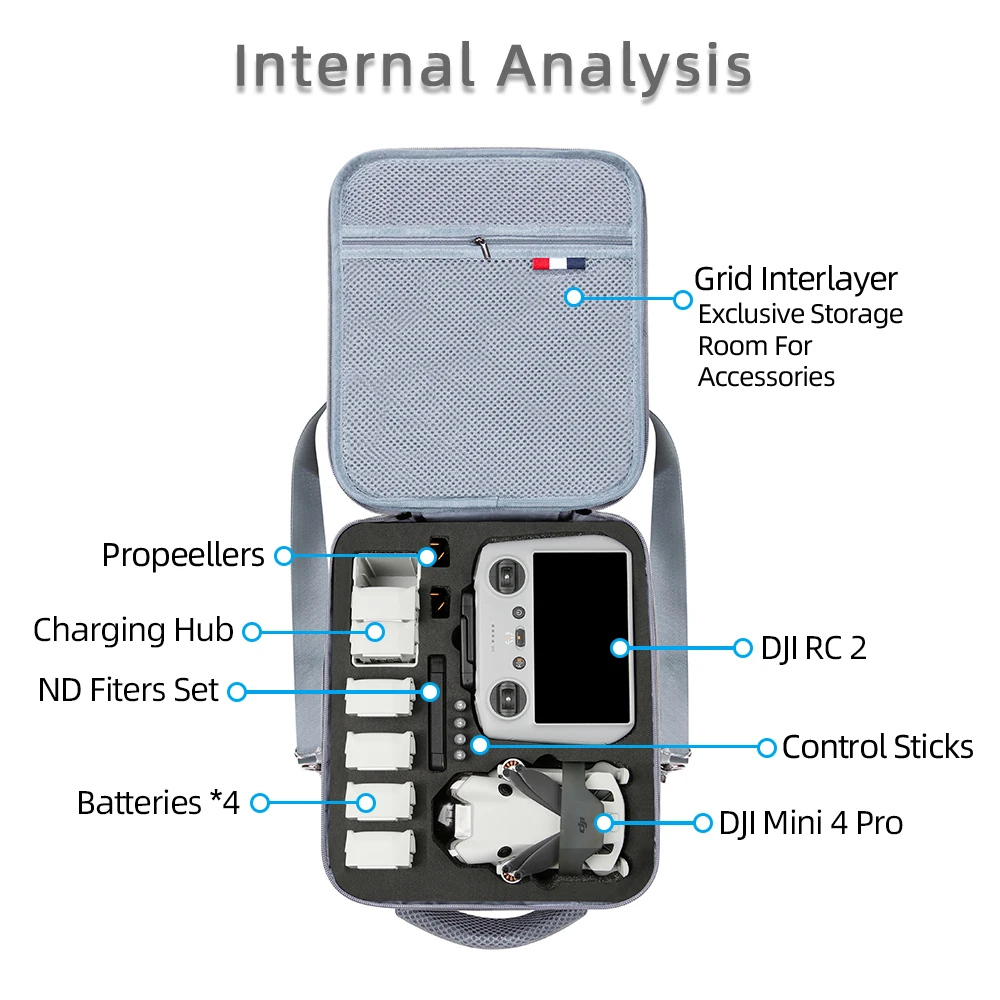 Internal Analysis

Grid Interlayer
Exclusive Storage Room For Accessories

Propeellers

Charging Hub

ND Fiters Set

Batteries *4

DJI RC 2

Control Sticks

DJI Mini 4 Pro