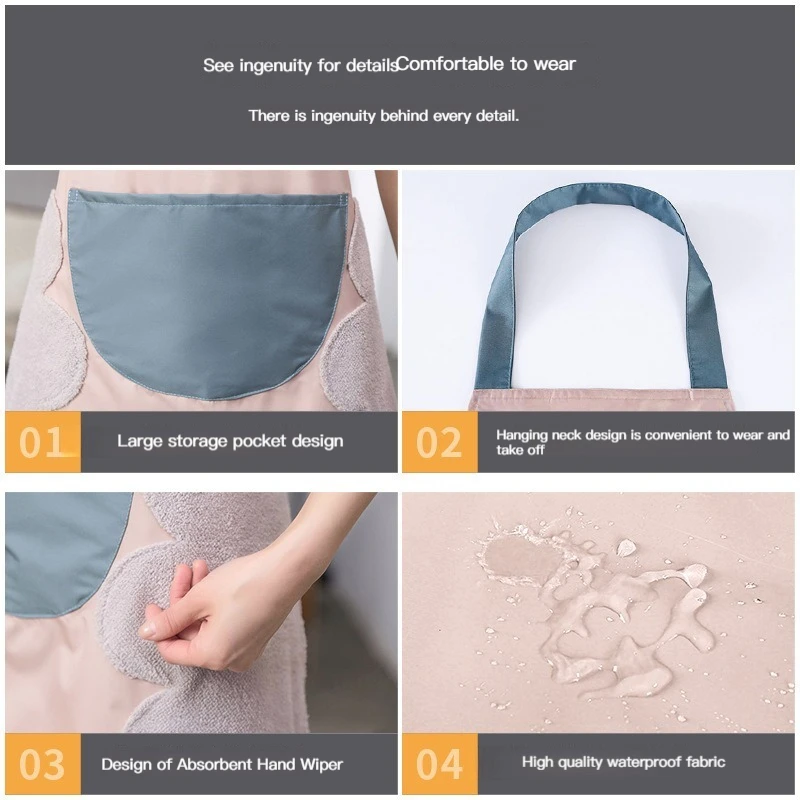 See ingenuity for detailsComfortable to wear

There is ingenuity behind every detail.

01 Large storage pocket design

02 Hanging neck design is convenient to wear and take off

03 Design of Absorbent Hand Wiper

04 High quality waterproof fabric