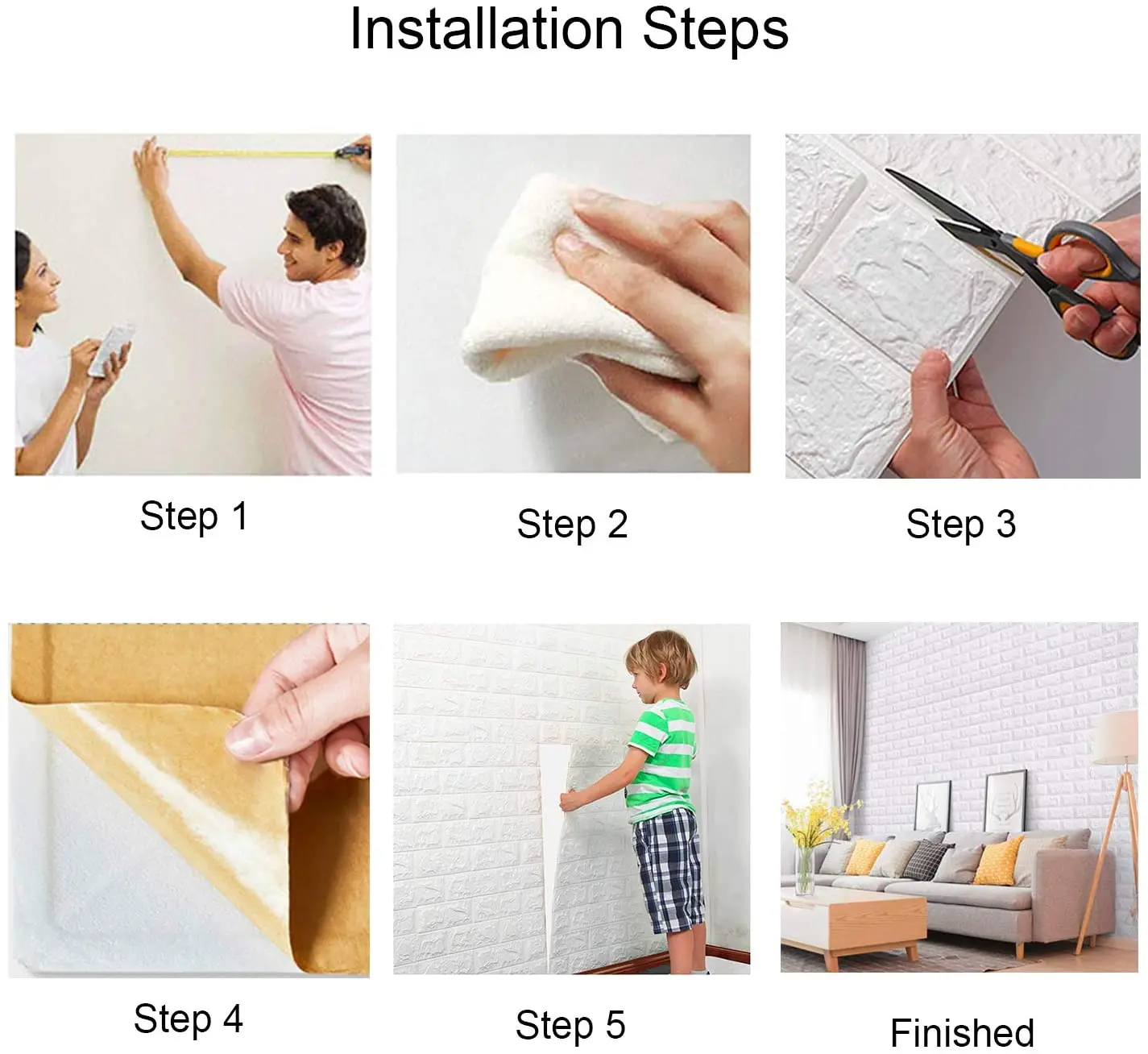 Installation Steps

Step 1

Step 2

Step 3

Step 4

Step 5

Finished