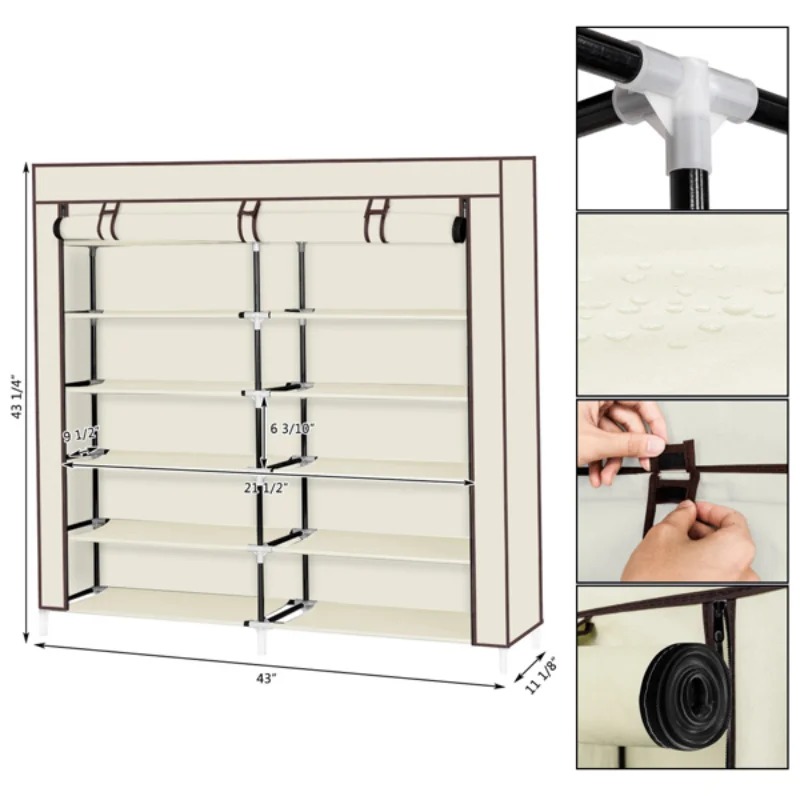 43 1/4"
9 1/2"
6 3/10"
21 1/2"
43"
11 1/8"