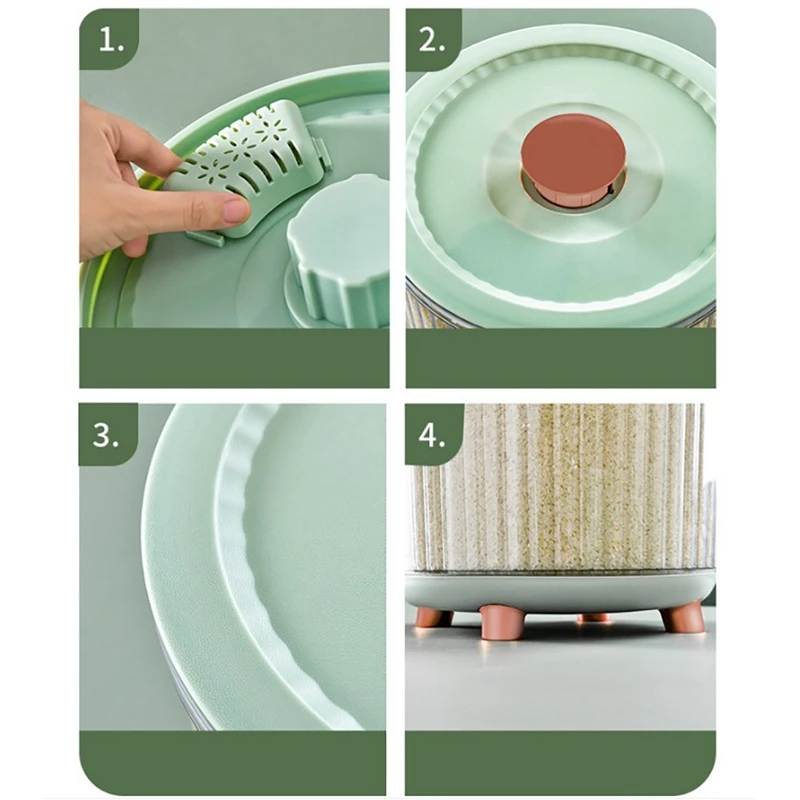 1.

2.

3.

4.