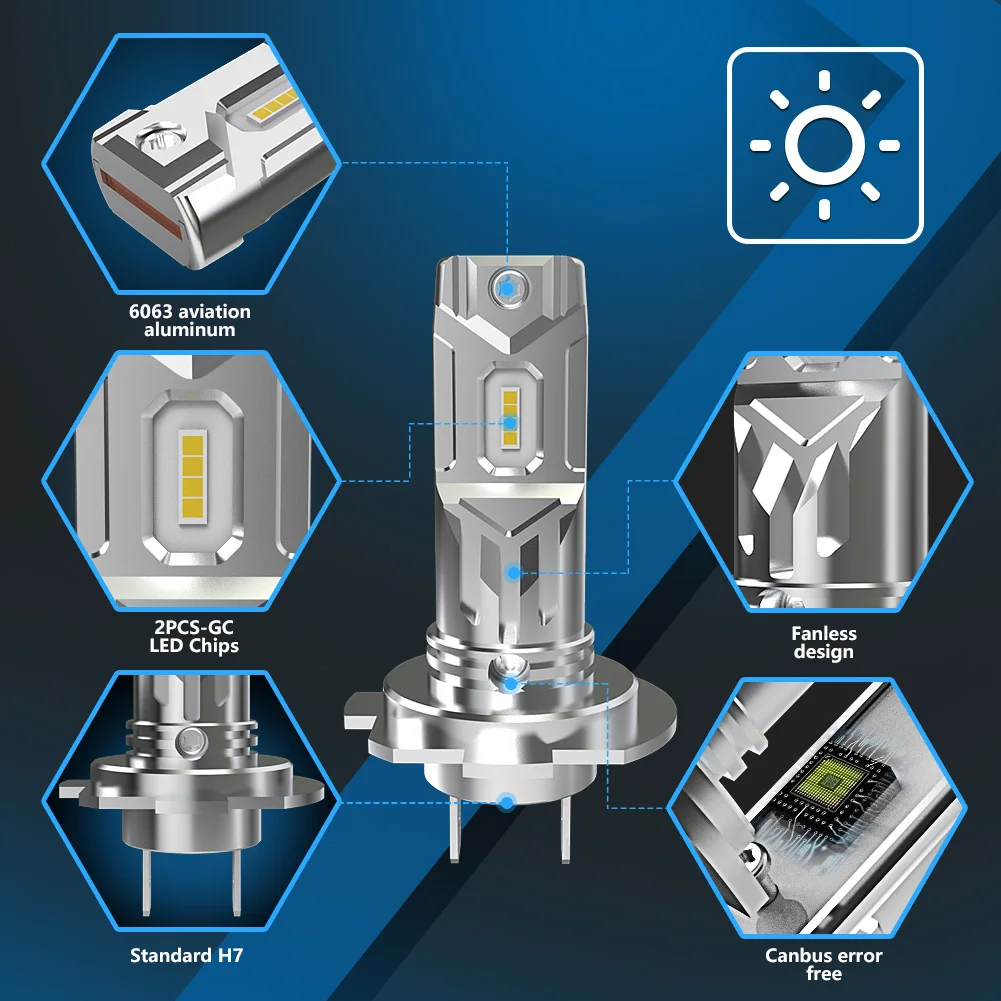 6063 aviation aluminum

2PCS-GC LED Chips

Standard H7

Fanless design

Canbus error free