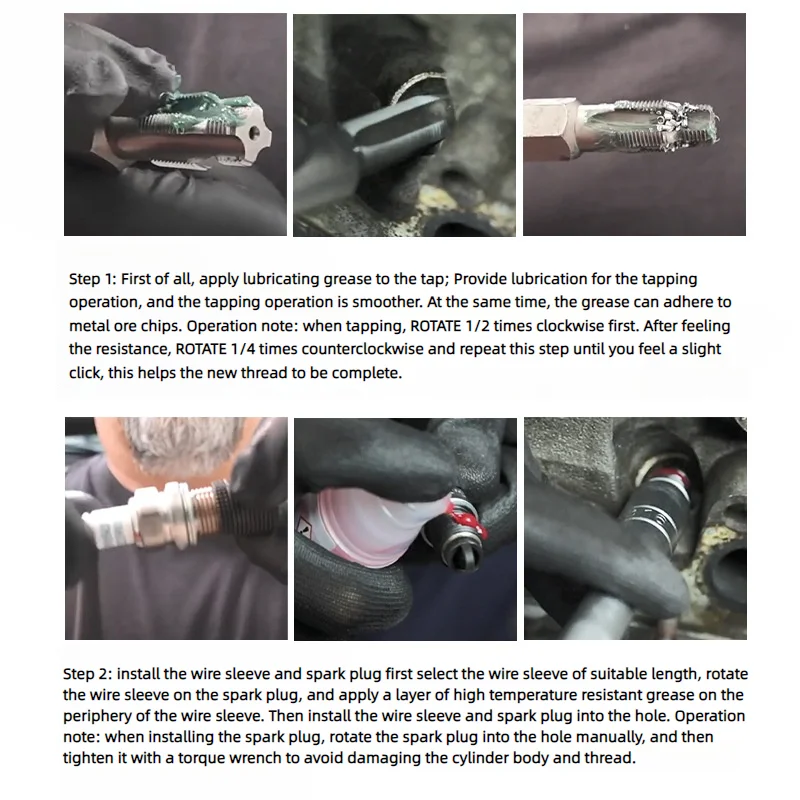 Step 1: First of all, apply lubricating grease to the tap; Provide lubrication for the tapping operation, and the tapping operation is smoother. At the same time, the grease can adhere to metal ore chips. Operation note: when tapping, ROTATE 1/2 times clockwise first. After feeling the resistance, ROTATE 1/4 times counterclockwise and repeat this step until you feel a slight click, this helps the new thread to be complete.

Step 2: install the wire sleeve and spark plug first select the wire sleeve of suitable length, rotate the wire sleeve on the spark plug, and apply a layer of high temperature resistant grease on the periphery of the wire sleeve. Then install the wire sleeve and spark plug into the hole. Operation note: when installing the spark plug, rotate the spark plug into the hole manually, and then tighten it with a torque wrench to avoid damaging the cylinder body and thread.