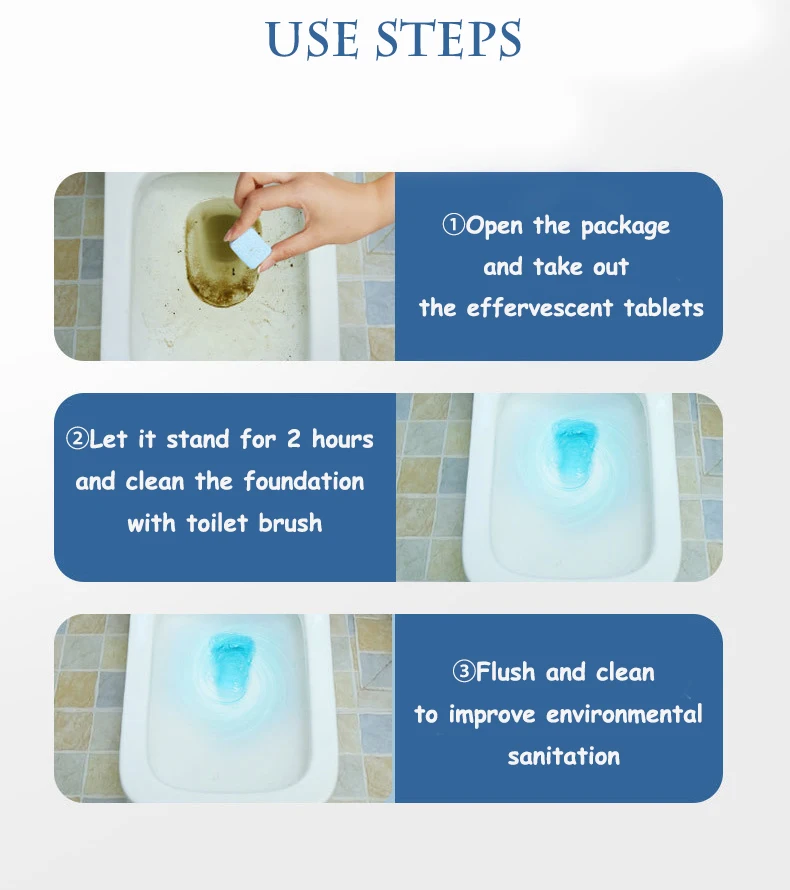 USE STEPS

①Open the package
and take out
the effervescent tablets

②Let it stand for 2 hours
and clean the foundation
with toilet brush

③Flush and clean
to improve environmental
sanitation