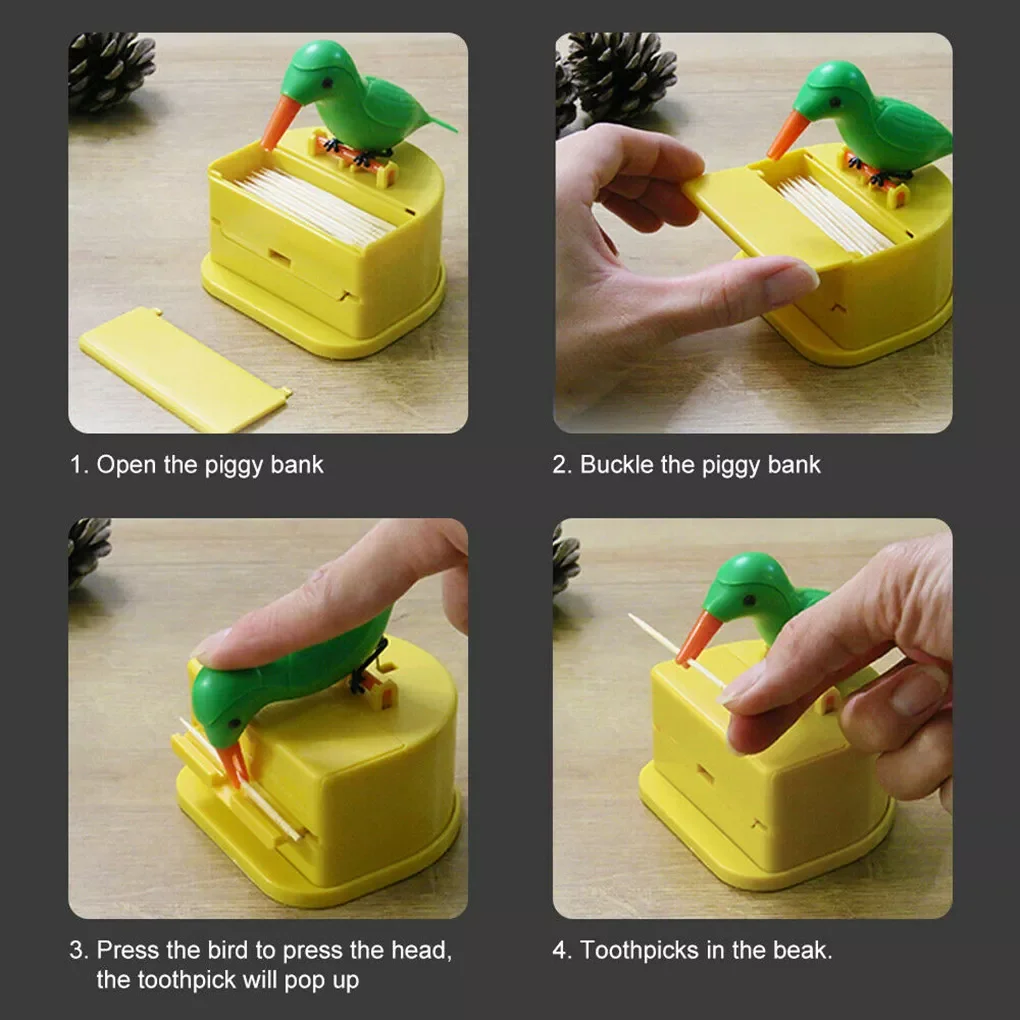 1. Open the piggy bank

2. Buckle the piggy bank

3. Press the bird to press the head, the toothpick will pop up

4. Toothpicks in the beak.