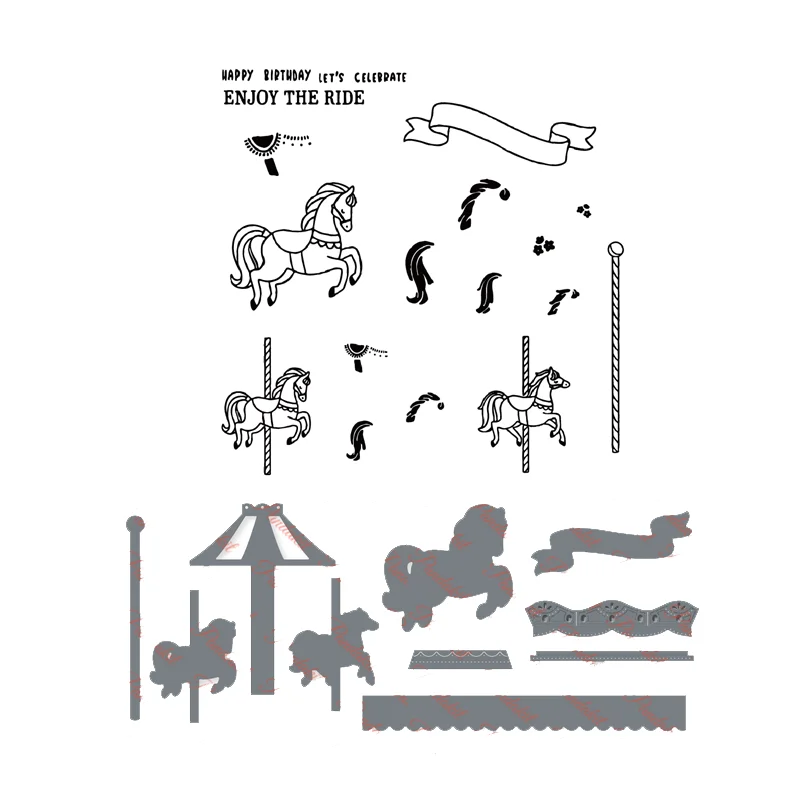 HAPPY BIRTHDAY LET'S CELEBRATE
ENJOY THE RIDE