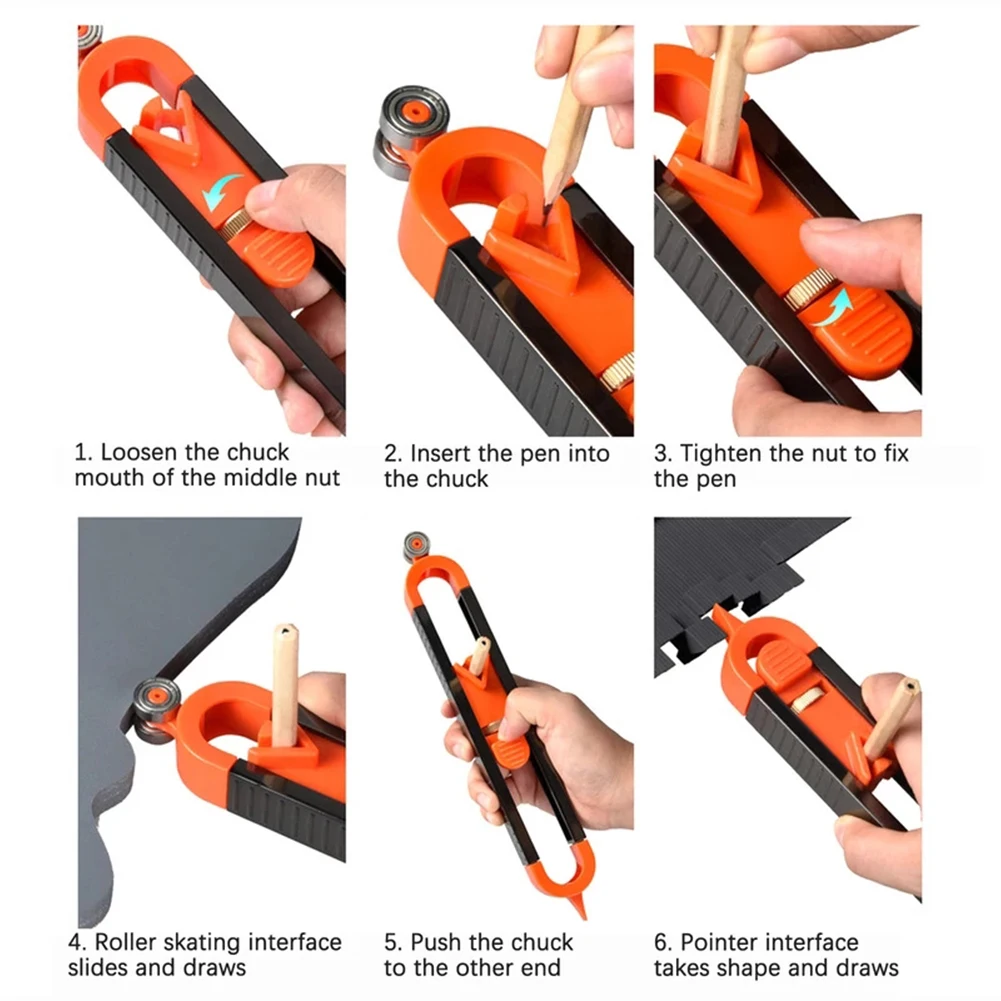 1. Loosen the chuck mouth of the middle nut

2. Insert the pen into the chuck

3. Tighten the nut to fix the pen

4. Roller skating interface slides and draws

5. Push the chuck to the other end

6. Pointer interface takes shape and draws