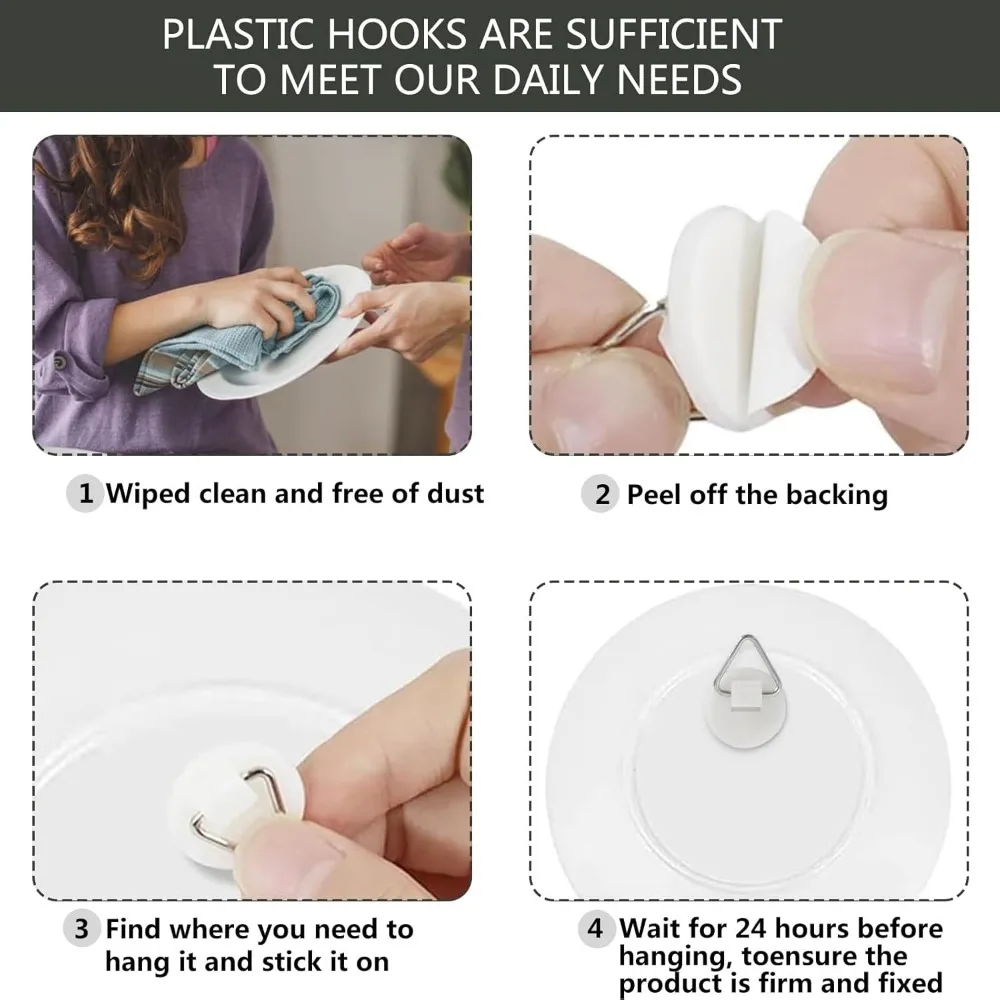 PLASTIC HOOKS ARE SUFFICIENT TO MEET OUR DAILY NEEDS

1 Wiped clean and free of dust

2 Peel off the backing

3 Find where you need to hang it and stick it on

4 Wait for 24 hours before hanging, toensure the product is firm and fixed