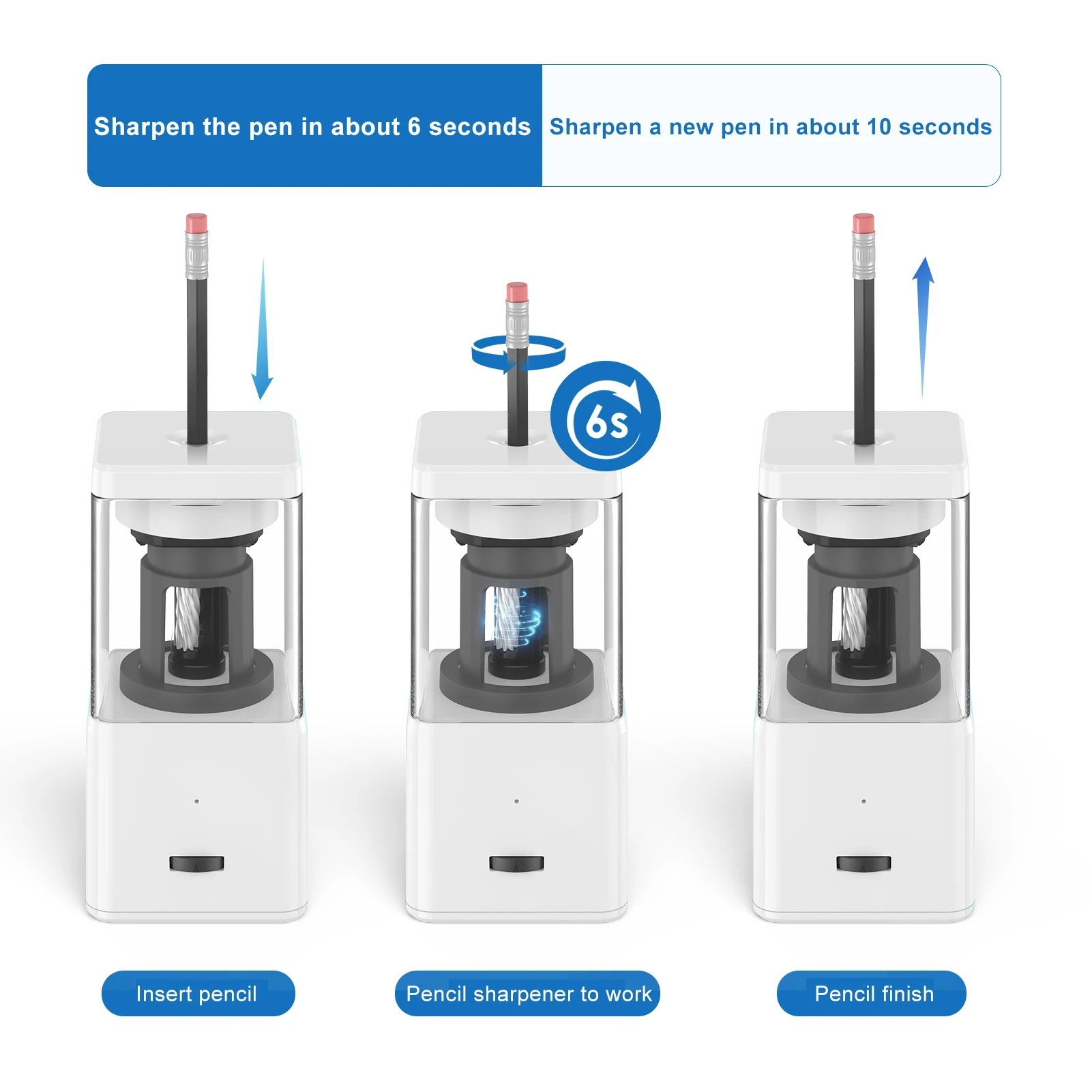 Sharpen the pen in about 6 seconds

Sharpen a new pen in about 10 seconds

6s

Insert pencil

Pencil sharpener to work

Pencil finish