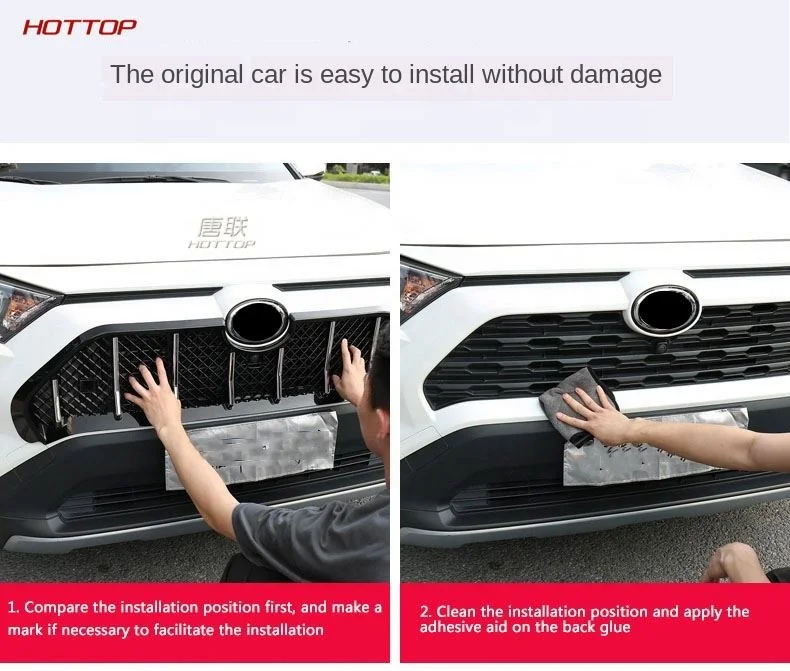 HOTTOP

The original car is easy to install without damage

唐联
HOTTOP

1. Compare the installation position first, and make a mark if necessary to facilitate the installation

2. Clean the installation position and apply the adhesive aid on the back glue