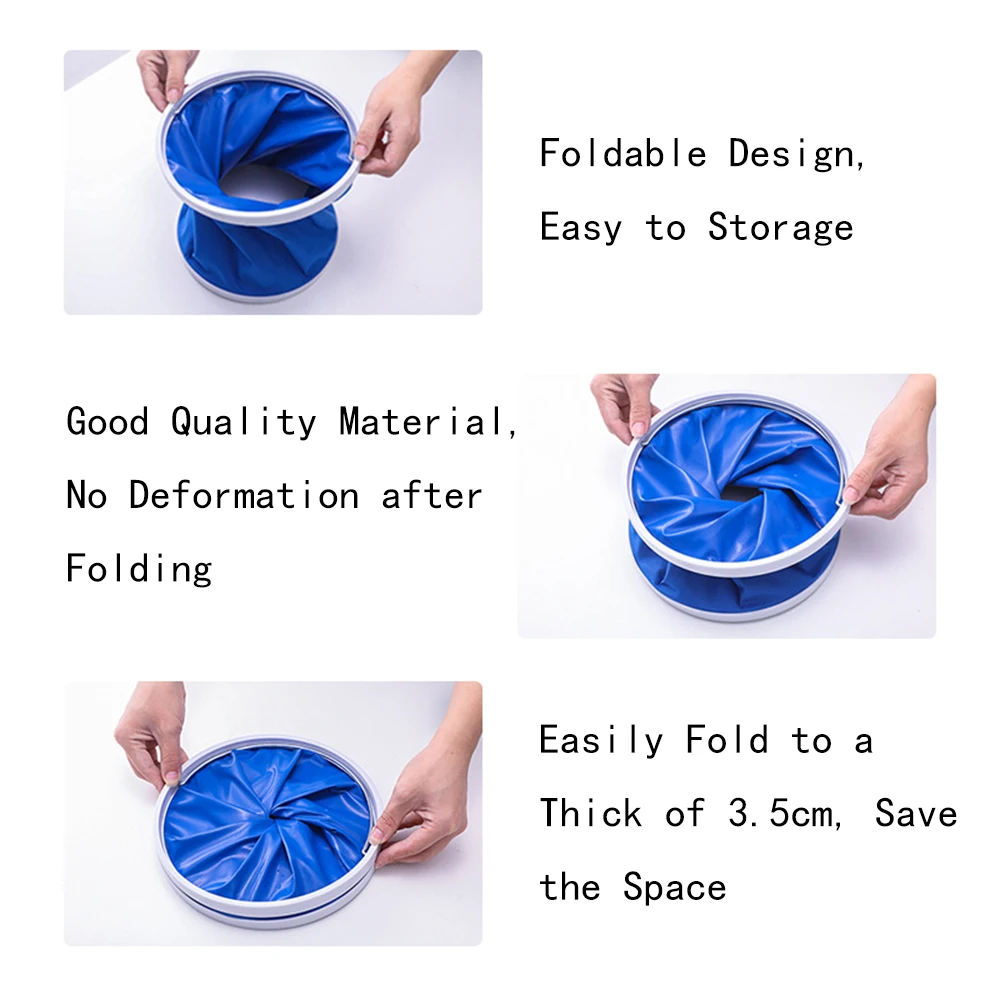 Foldable Design, Easy to Storage

Good Quality Material, No Deformation after Folding

Easily Fold to a Thick of 3.5cm, Save the Space