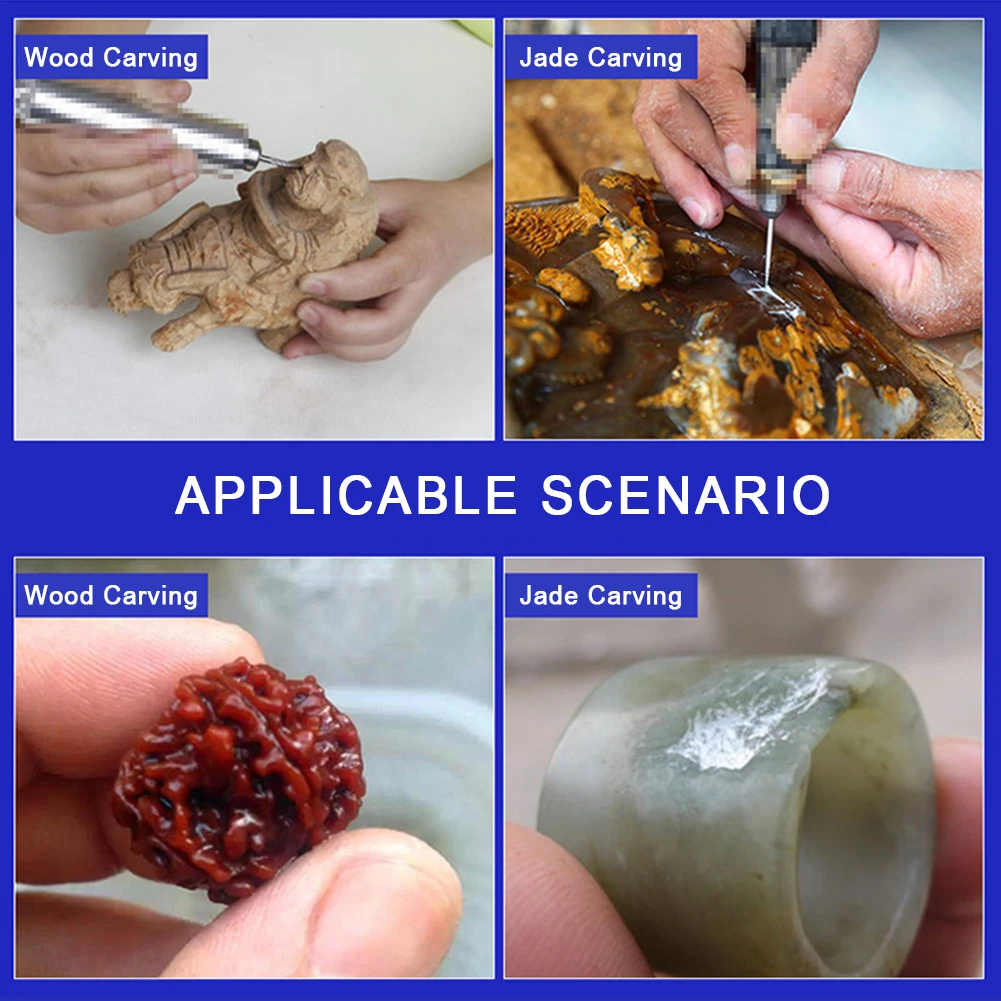 Wood Carving

Jade Carving

APPLICABLE SCENARIO

Wood Carving

Jade Carving