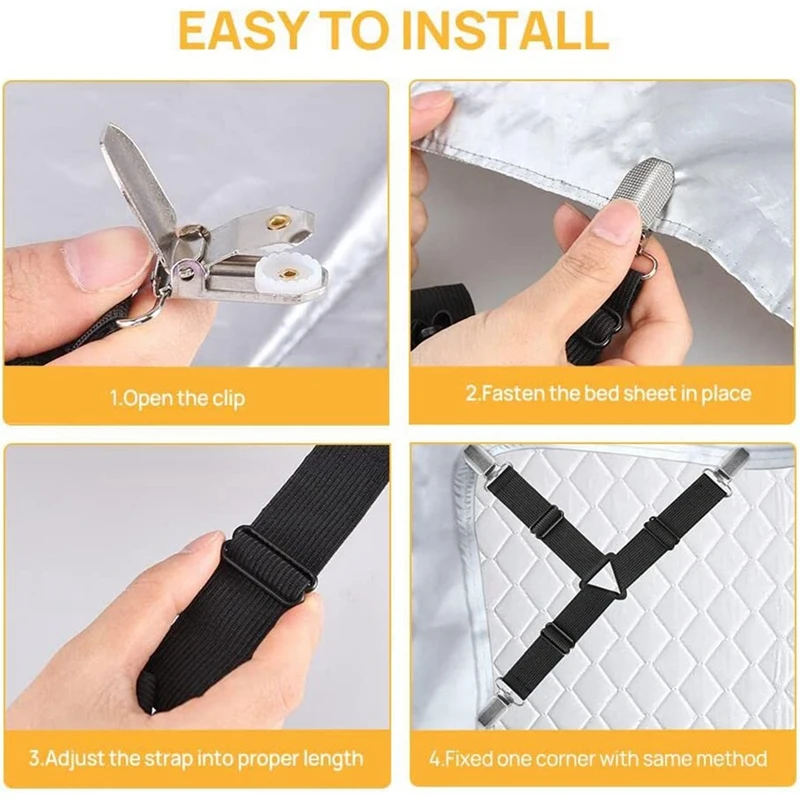 EASY TO INSTALL

1.Open the clip

2.Fasten the bed sheet in place

3.Adjust the strap into proper length

4.Fixed one corner with same method