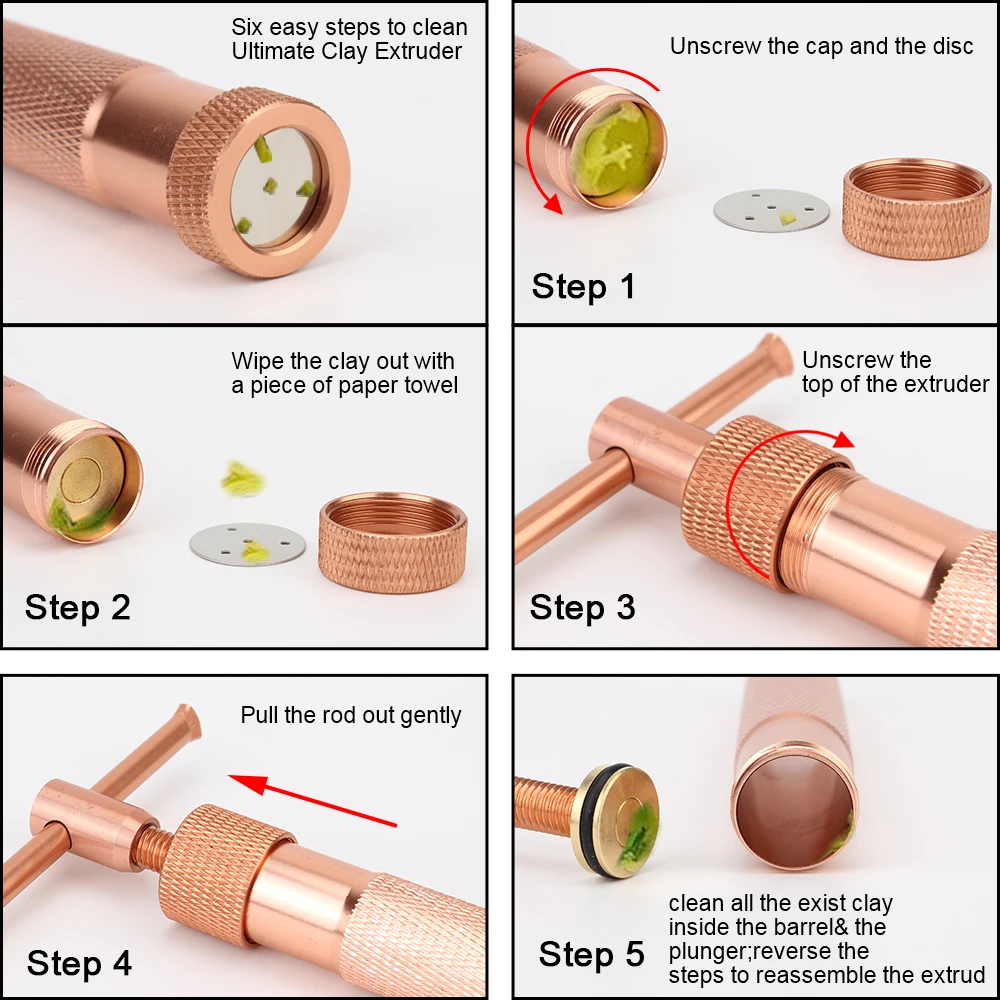 Six easy steps to clean Ultimate Clay Extruder

Unscrew the cap and the disc

Step 1

Wipe the clay out with a piece of paper towel

Step 2

Unscrew the top of the extruder

Step 3

Pull the rod out gently

Step 4

Step 5

clean all the exist clay inside the barrel& the plunger;reverse the steps to reassemble the extrud