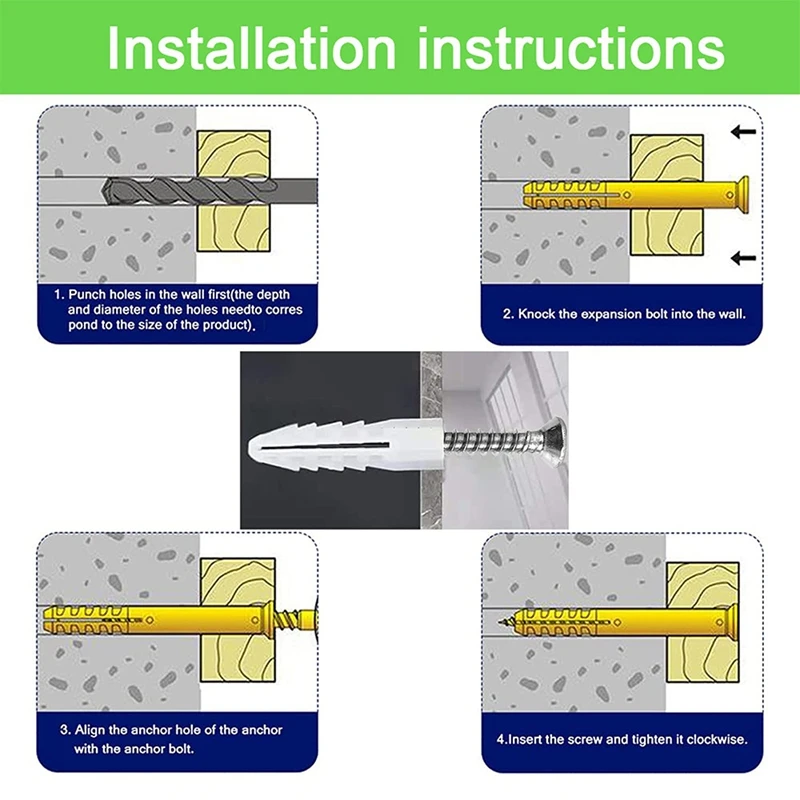 Installation instructions

1. Punch holes in the wall first(the depth and diameter of the holes needto corres pond to the size of the product).

2. Knock the expansion bolt into the wall.

3. Align the anchor hole of the anchor with the anchor bolt.

4.Insert the screw and tighten it clockwise.