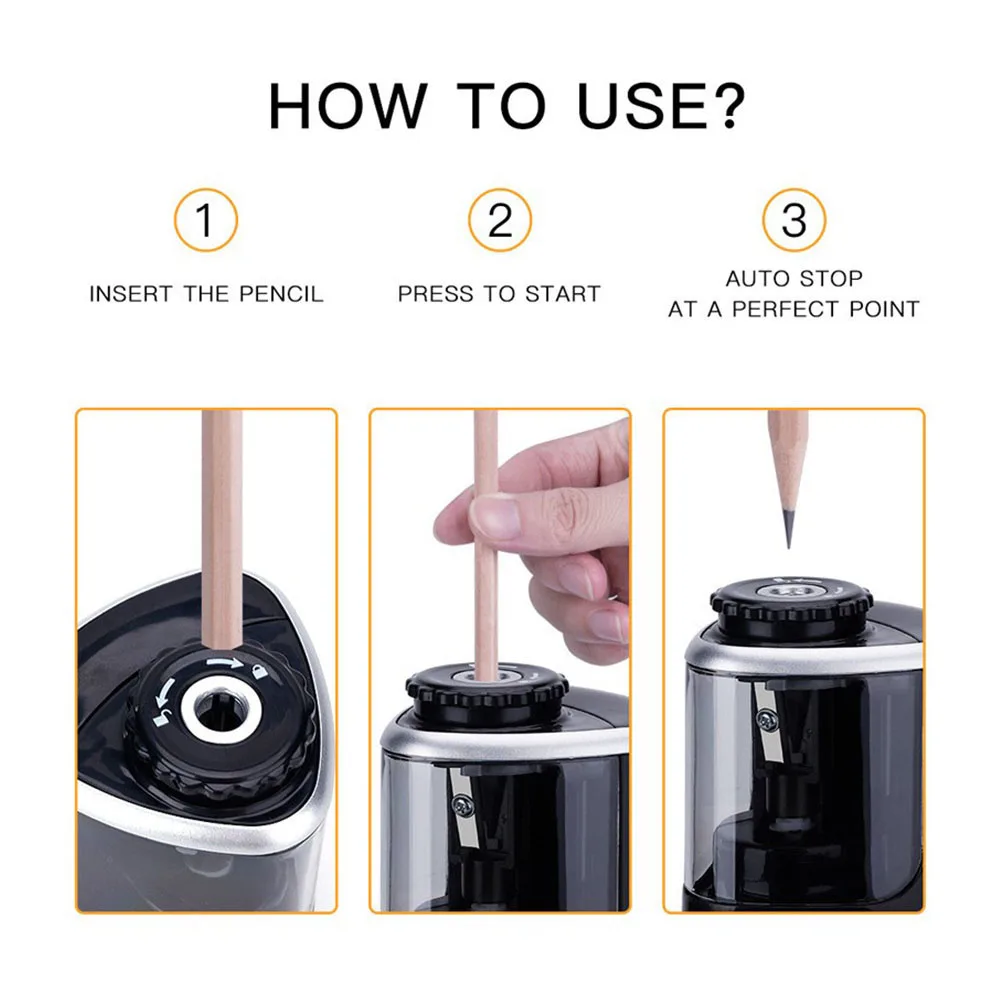 HOW TO USE?

1

INSERT THE PENCIL

2

PRESS TO START

3

AUTO STOP AT A PERFECT POINT