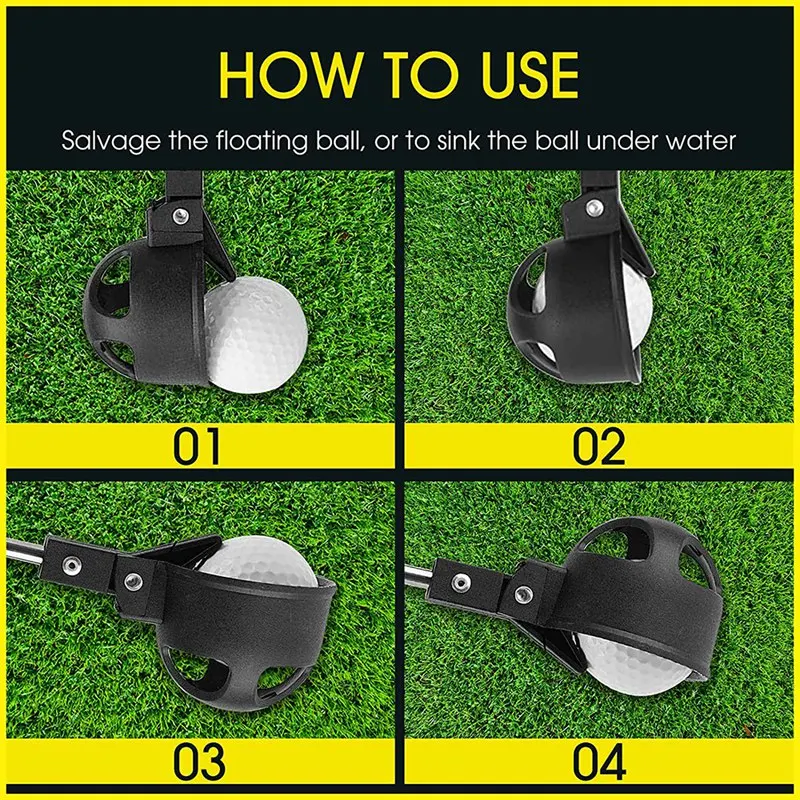 HOW TO USE

Salvage the floating ball, or to sink the ball under water

01

02

03

04