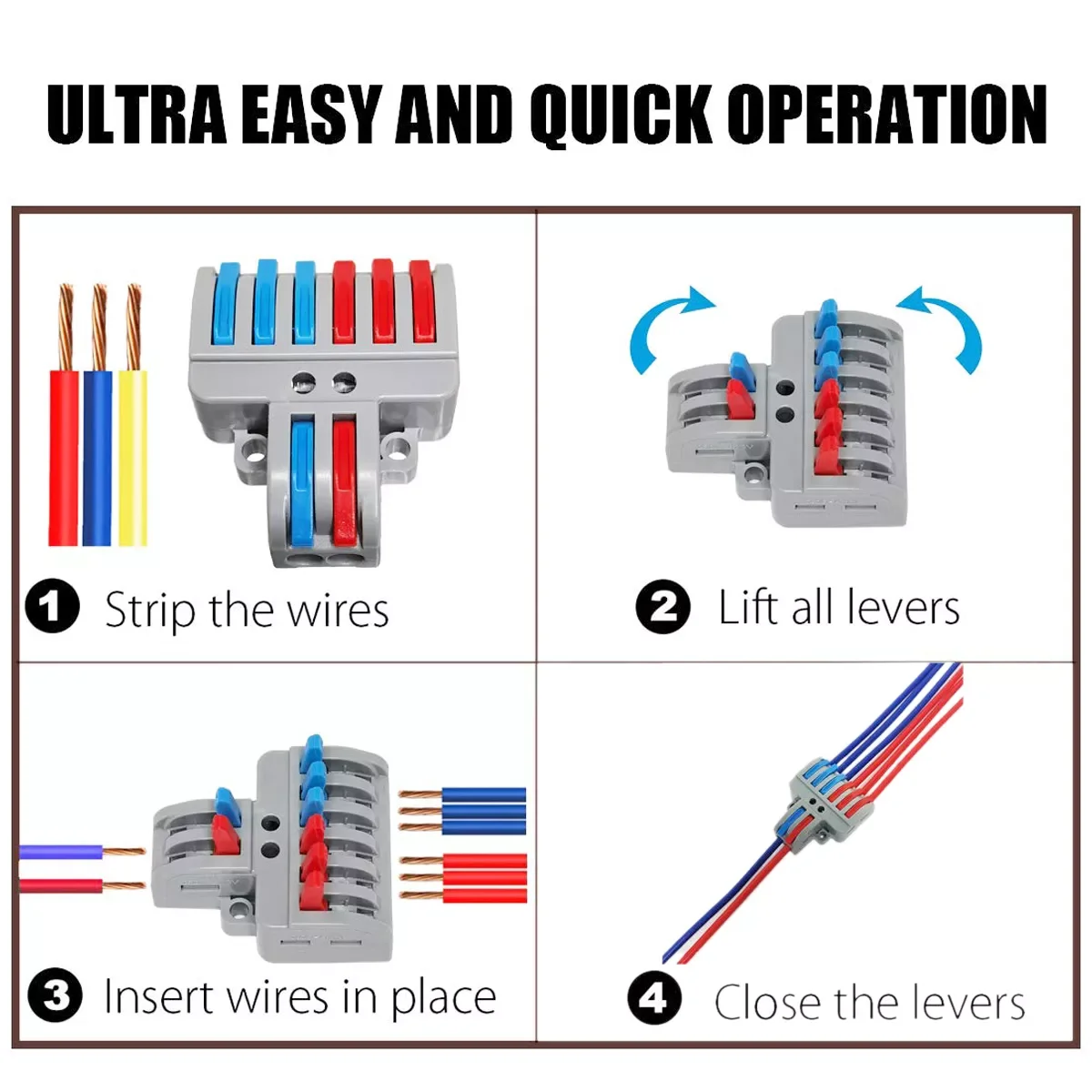 ULTRA EASY AND QUICK OPERATION

1 Strip the wires

2 Lift all levers

3 Insert wires in place

4 Close the levers