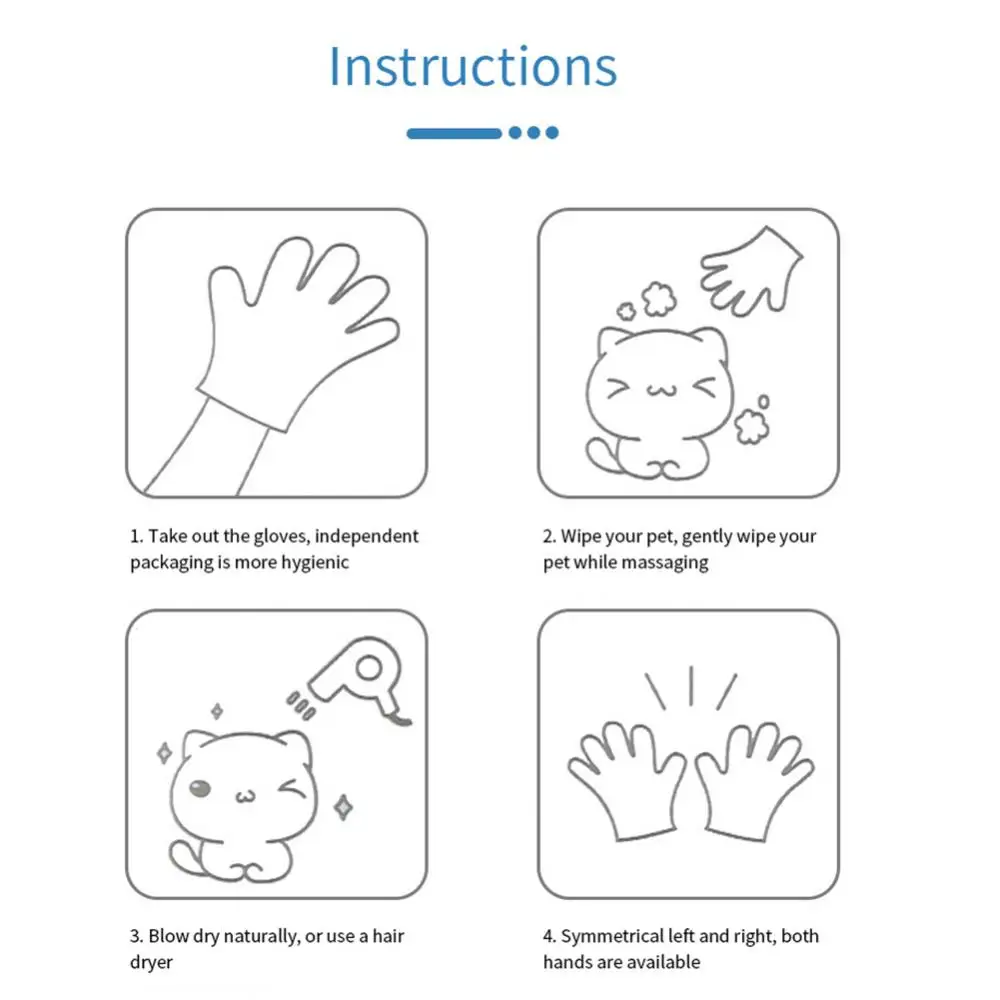 Instructions

1. Take out the gloves, independent packaging is more hygienic

2. Wipe your pet, gently wipe your pet while massaging

3. Blow dry naturally, or use a hair dryer

4. Symmetrical left and right, both hands are available