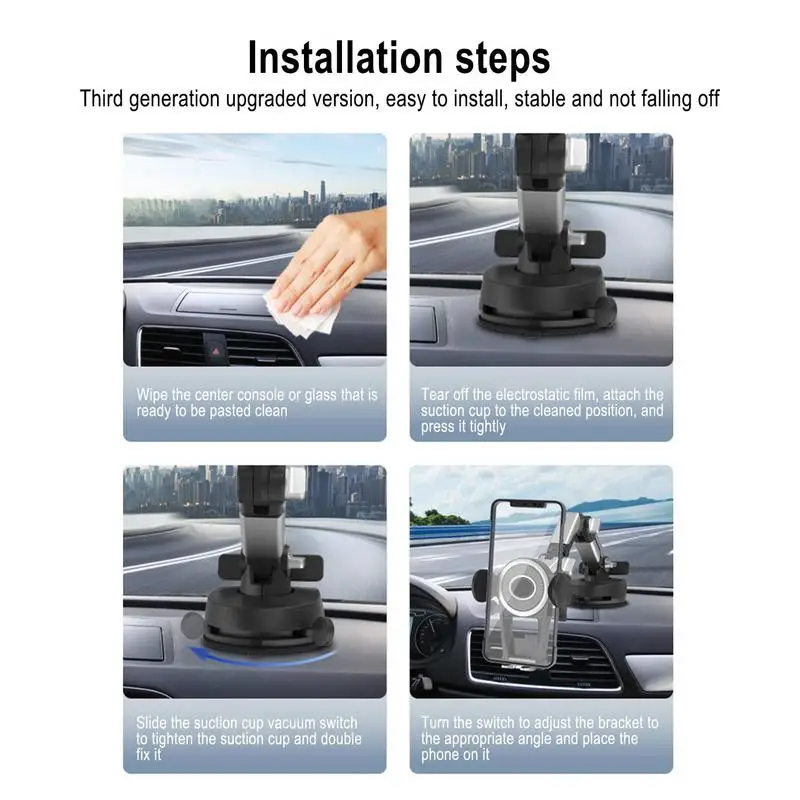 Installation steps

Third generation upgraded version, easy to install, stable and not falling off

Wipe the center console or glass that is ready to be pasted clean

Tear off the electrostatic film, attach the suction cup to the cleaned position, and press it tightly

Slide the suction cup vacuum switch to tighten the suction cup and double fix it

Turn the switch to adjust the bracket to the appropriate angle and place the phone on it