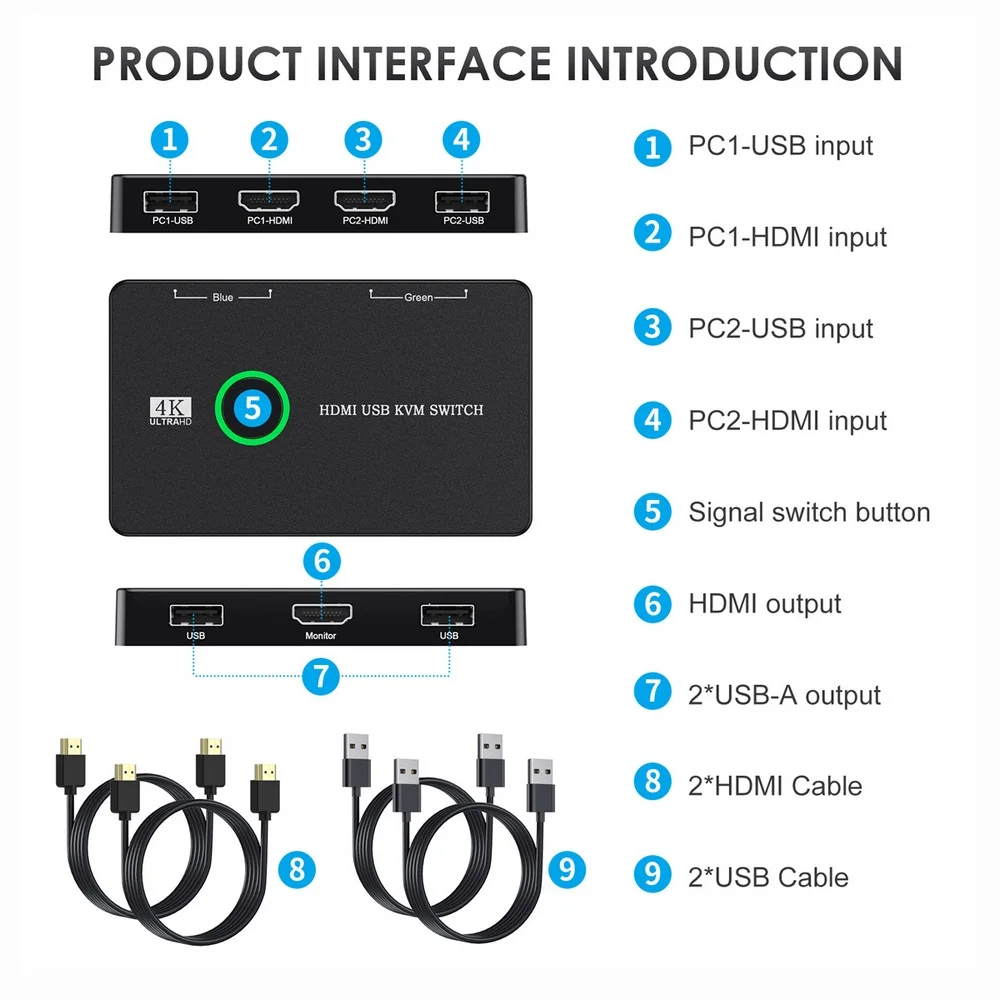 PRODUCT INTERFACE INTRODUCTION

1 2 3 4

PC1-USB PC1-HDMI PC2-HDMI PC2-USB

Blue Green

4K ULTRAHD

5

HDMI USB KVM SWITCH

6

USB Monitor USB

7

8

9

1 PC1-USB input

2 PC1-HDMI input

3 PC2-USB input

4 PC2-HDMI input

5 Signal switch button

6 HDMI output

7 2*USB-A output

8 2*HDMI Cable

9 2*USB Cable