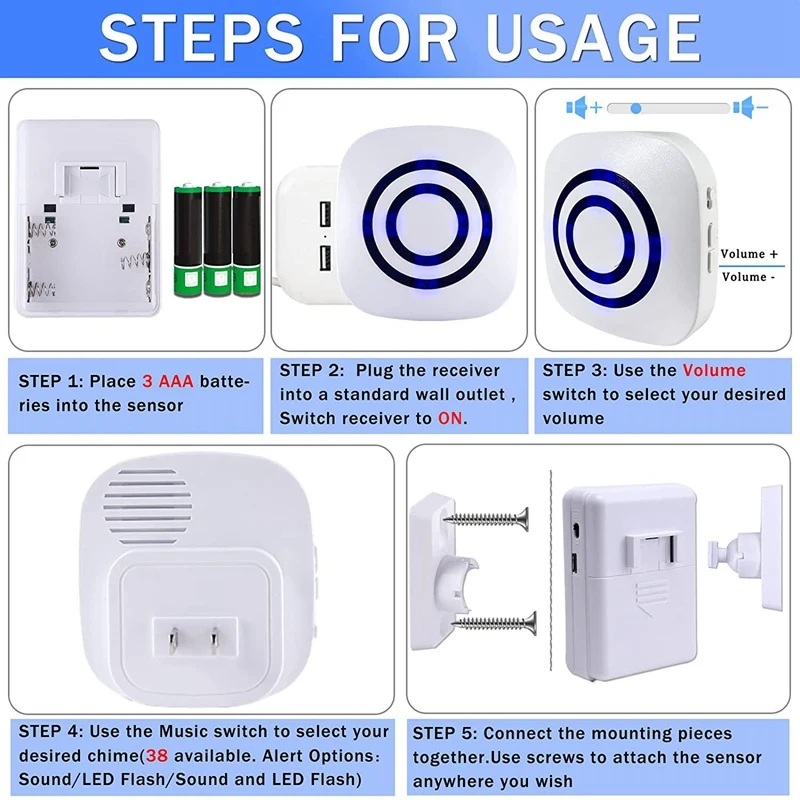 STEPS FOR USAGE

Volume +
Volume -

STEP 1: Place 3 AAA batteries into the sensor

STEP 2: Plug the receiver into a standard wall outlet , Switch receiver to ON.

STEP 3: Use the Volume switch to select your desired volume

STEP 4: Use the Music switch to select your desired chime(38 available. Alert Options: Sound/LED Flash/Sound and LED Flash)

STEP 5: Connect the mounting pieces together.Use screws to attach the sensor anywhere you wish