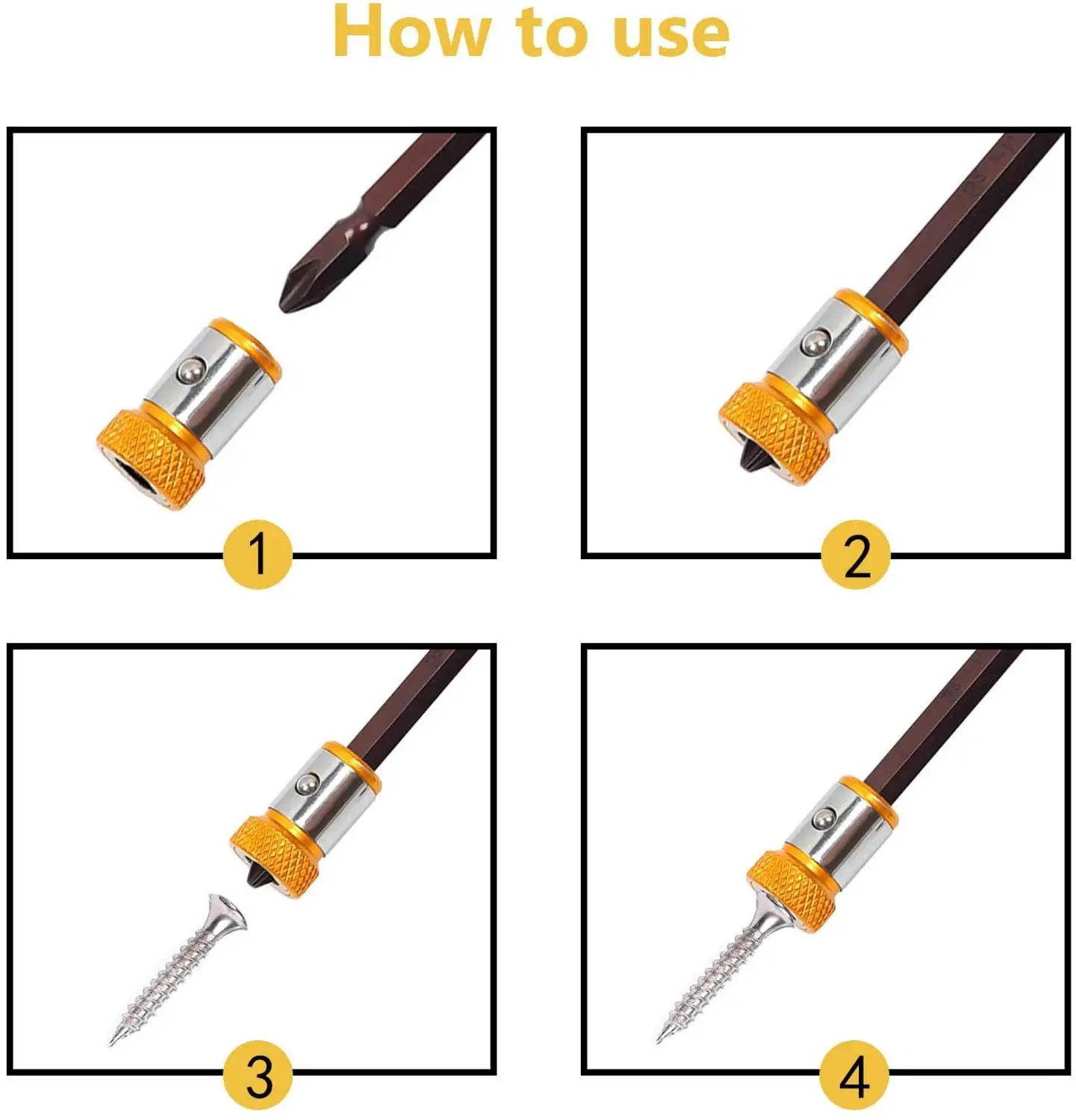 How to use

1

2

3

4