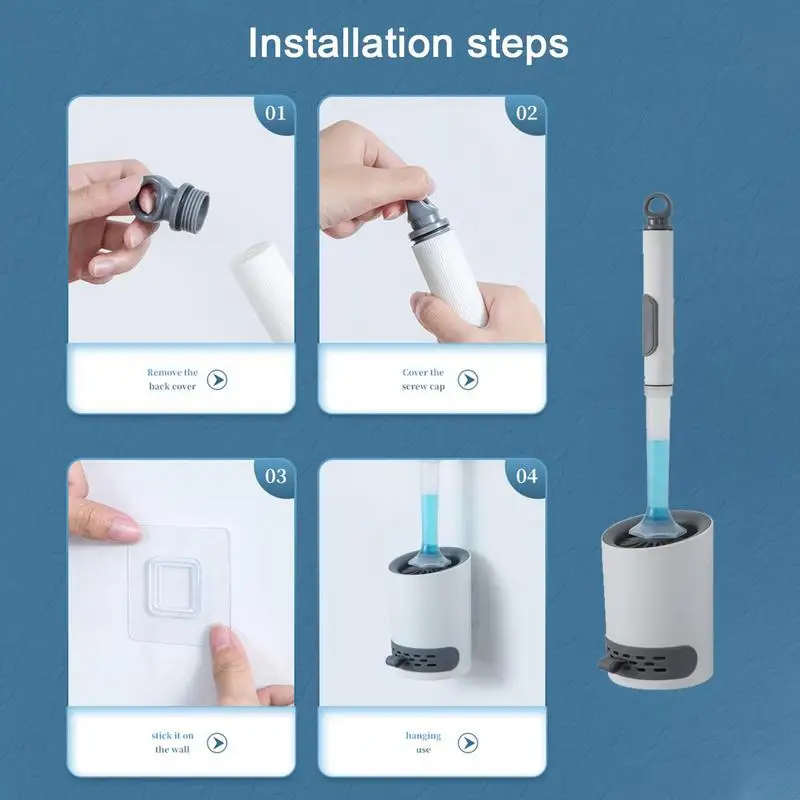 Installation steps

01

Remove the back cover

02

Cover the screw cap

03

stick it on the wall

04

hanging use