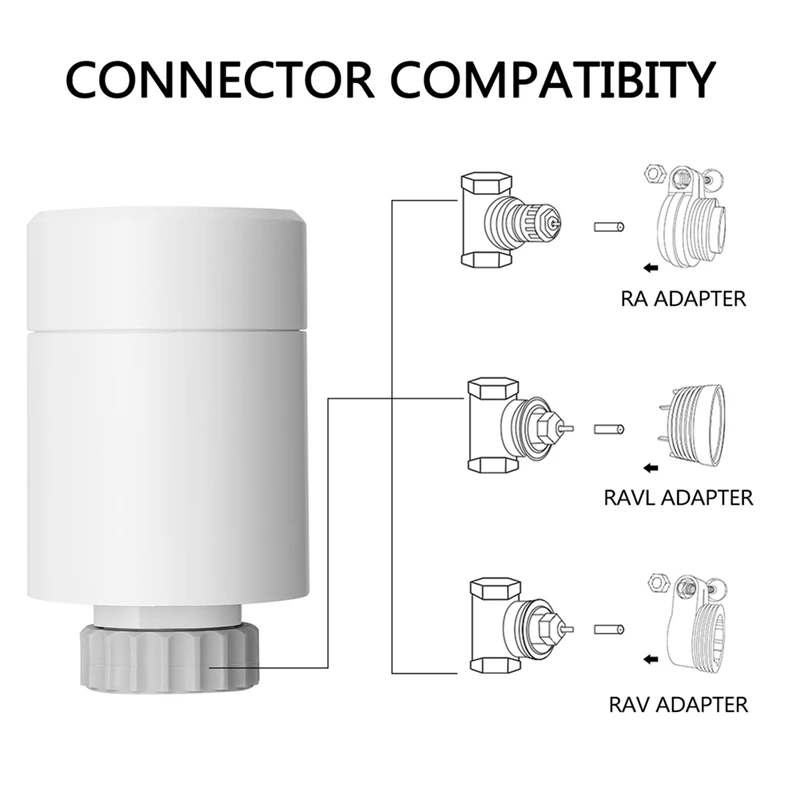 CONNECTOR COMPATIBITY

RA ADAPTER

RAVL ADAPTER

RAV ADAPTER