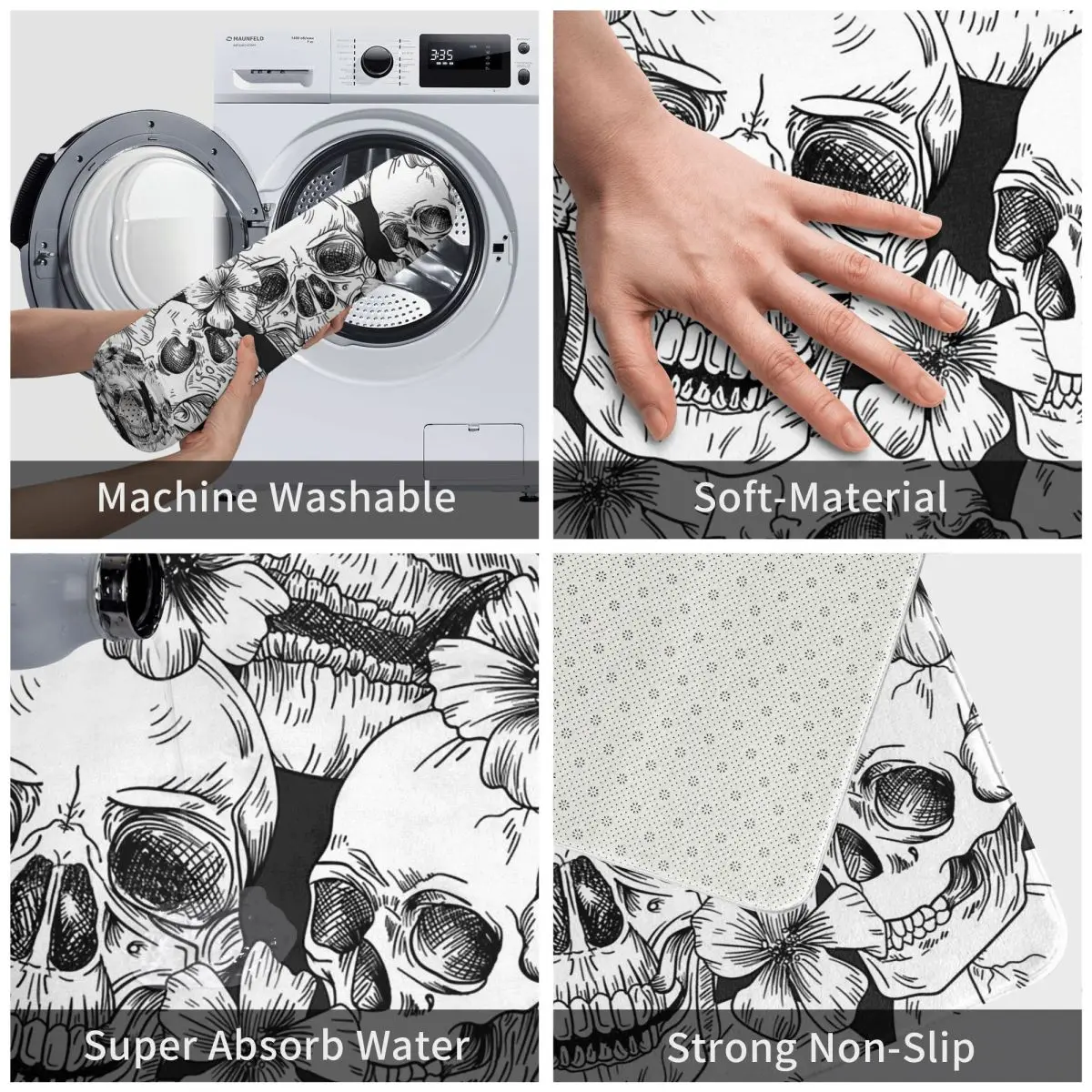 MAUNFELD

3:35

Machine Washable

Soft-Material

Super Absorb Water

Strong Non-Slip