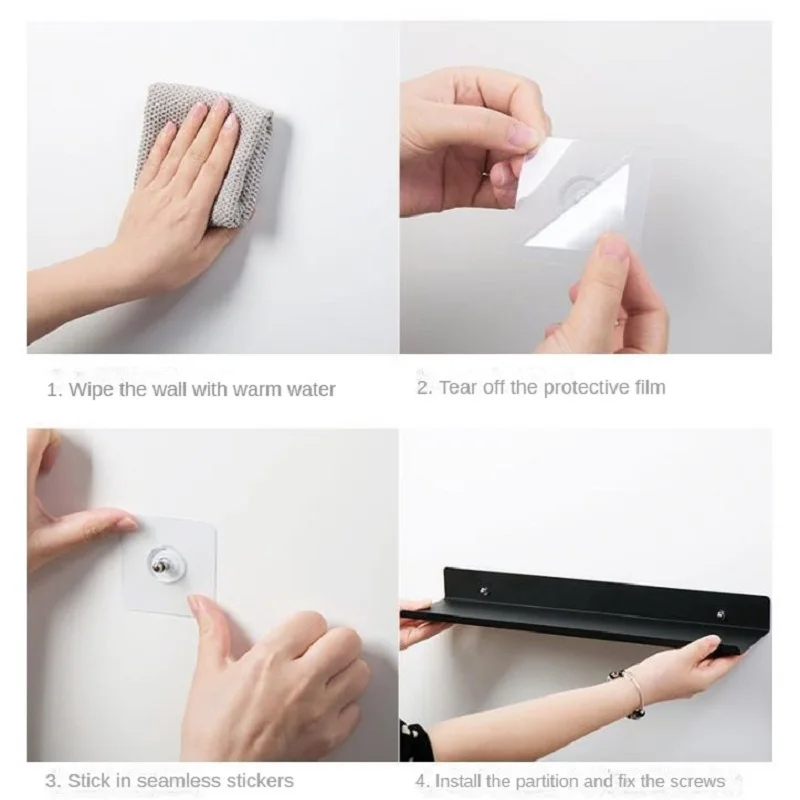 1. Wipe the wall with warm water

2. Tear off the protective film

3. Stick in seamless stickers

4. Install the partition and fix the screws