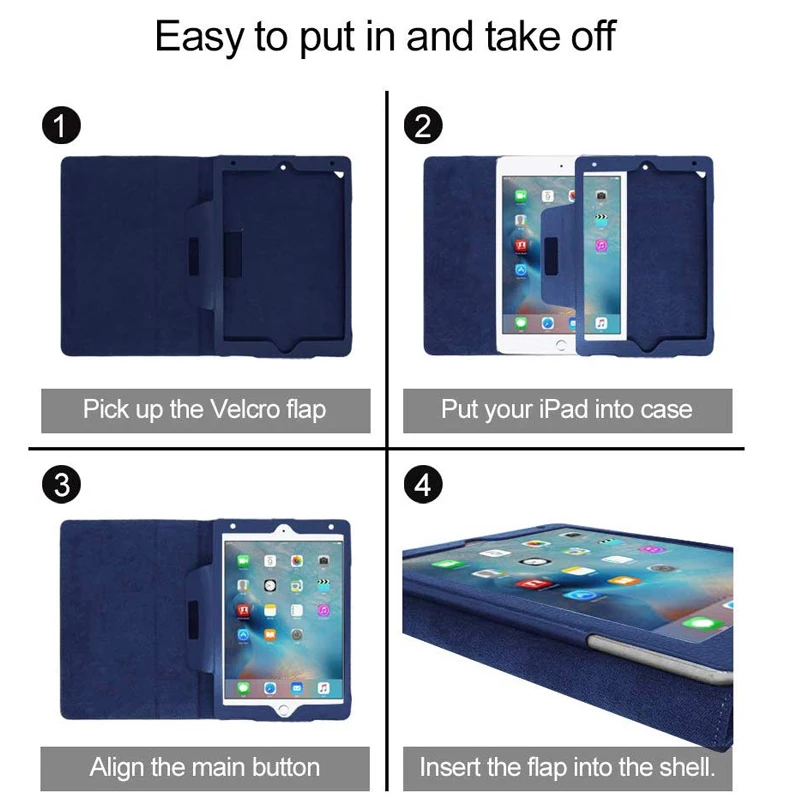 Easy to put in and take off

1

Pick up the Velcro flap

2

Put your iPad into case

3

Align the main button

4

Insert the flap into the shell.