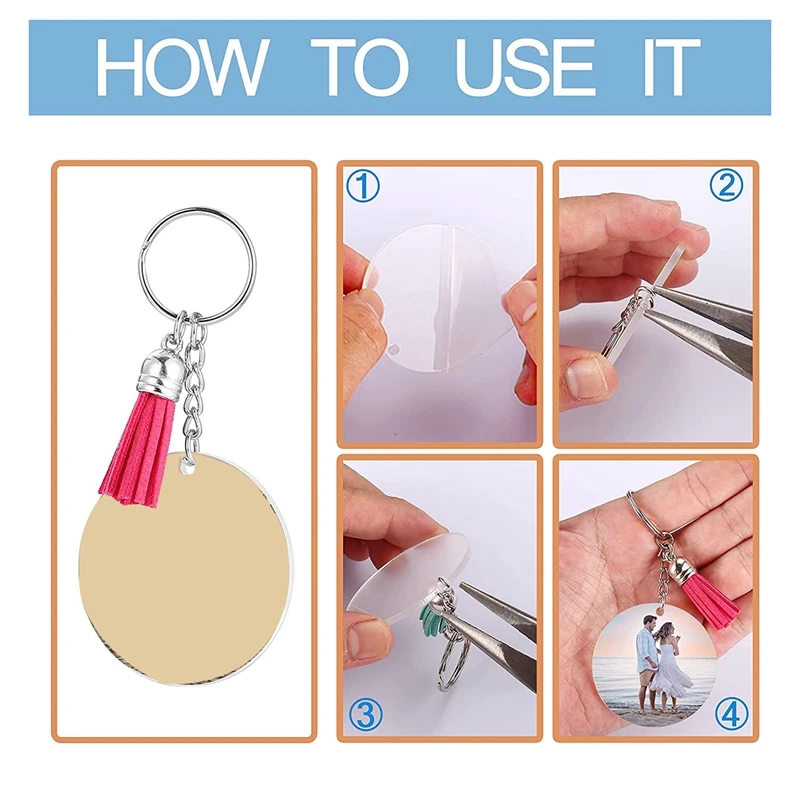 HOW TO USE IT

①

②

③

④