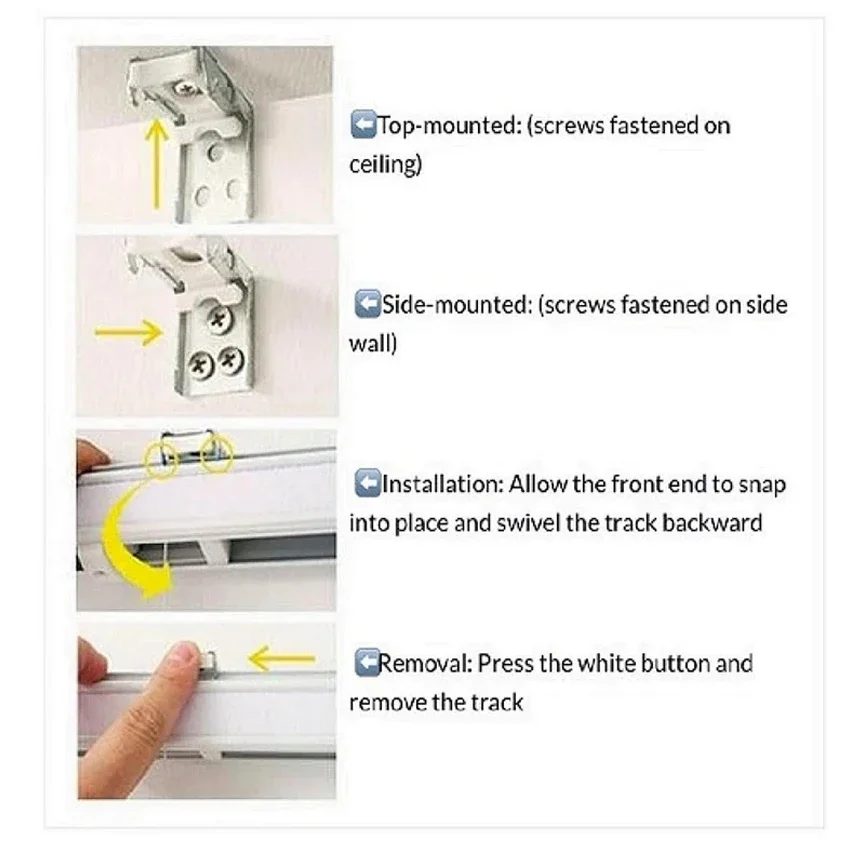 ⬅Top-mounted: (screws fastened on ceiling)

⬅Side-mounted: (screws fastened on side wall)

⬅Installation: Allow the front end to snap into place and swivel the track backward

⬅Removal: Press the white button and remove the track